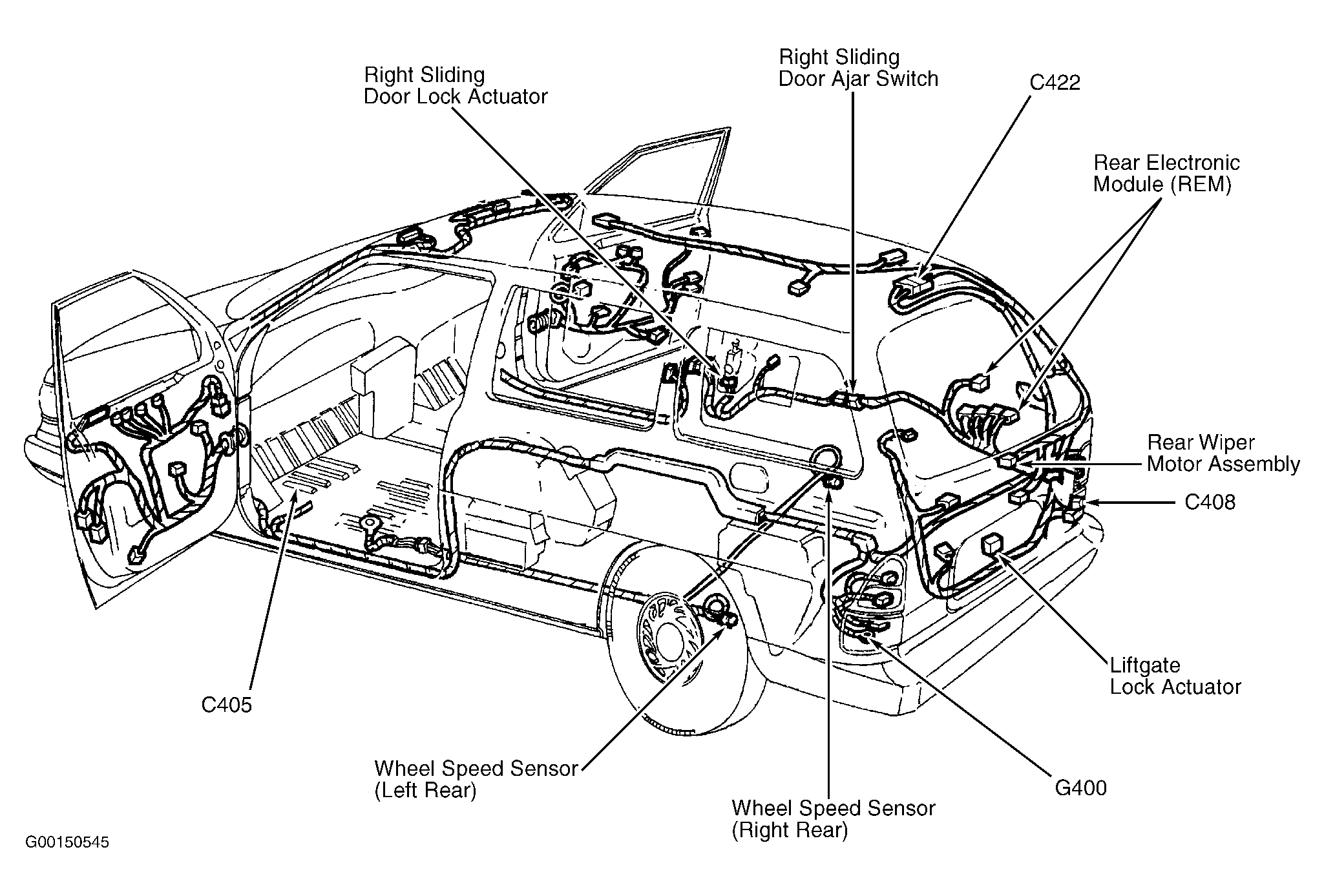 Right Sliding Door Lock Actuator

Right Sliding Door Ajar Switch

C422

Rear Electronic Module (REM)

Rear Wiper Motor Assembly

C408

Liftgate Lock Actuator

G400

Wheel Speed Sensor (Right Rear)

Wheel Speed Sensor (Left Rear)

C405

G00150545