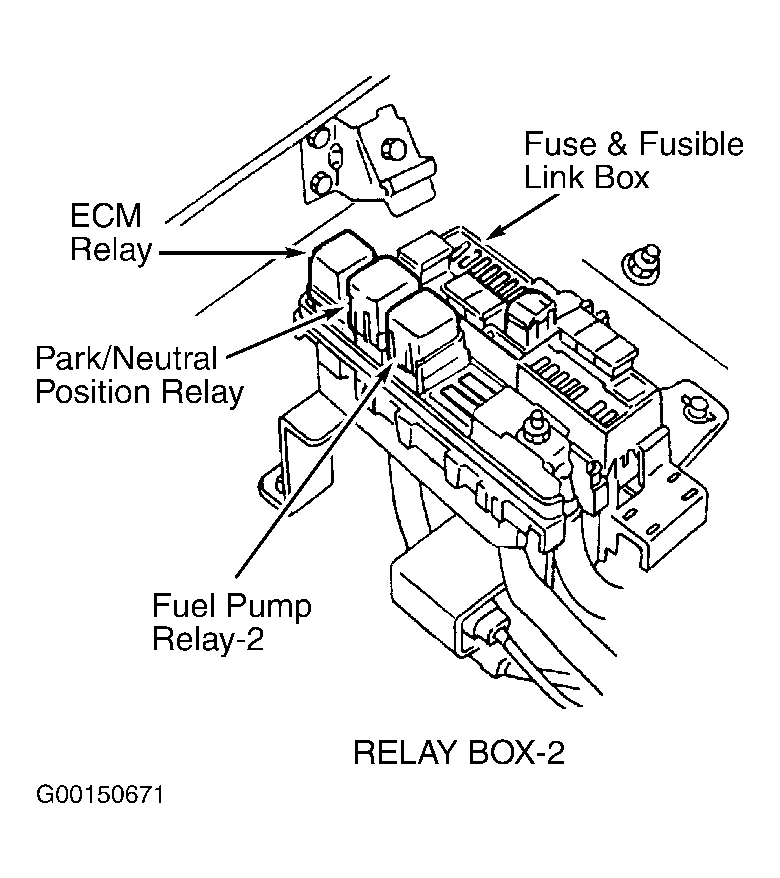 Fuse & Fusible Link Box

ECM Relay

Park/Neutral Position Relay

Fuel Pump Relay-2

RELAY BOX-2

G00150671