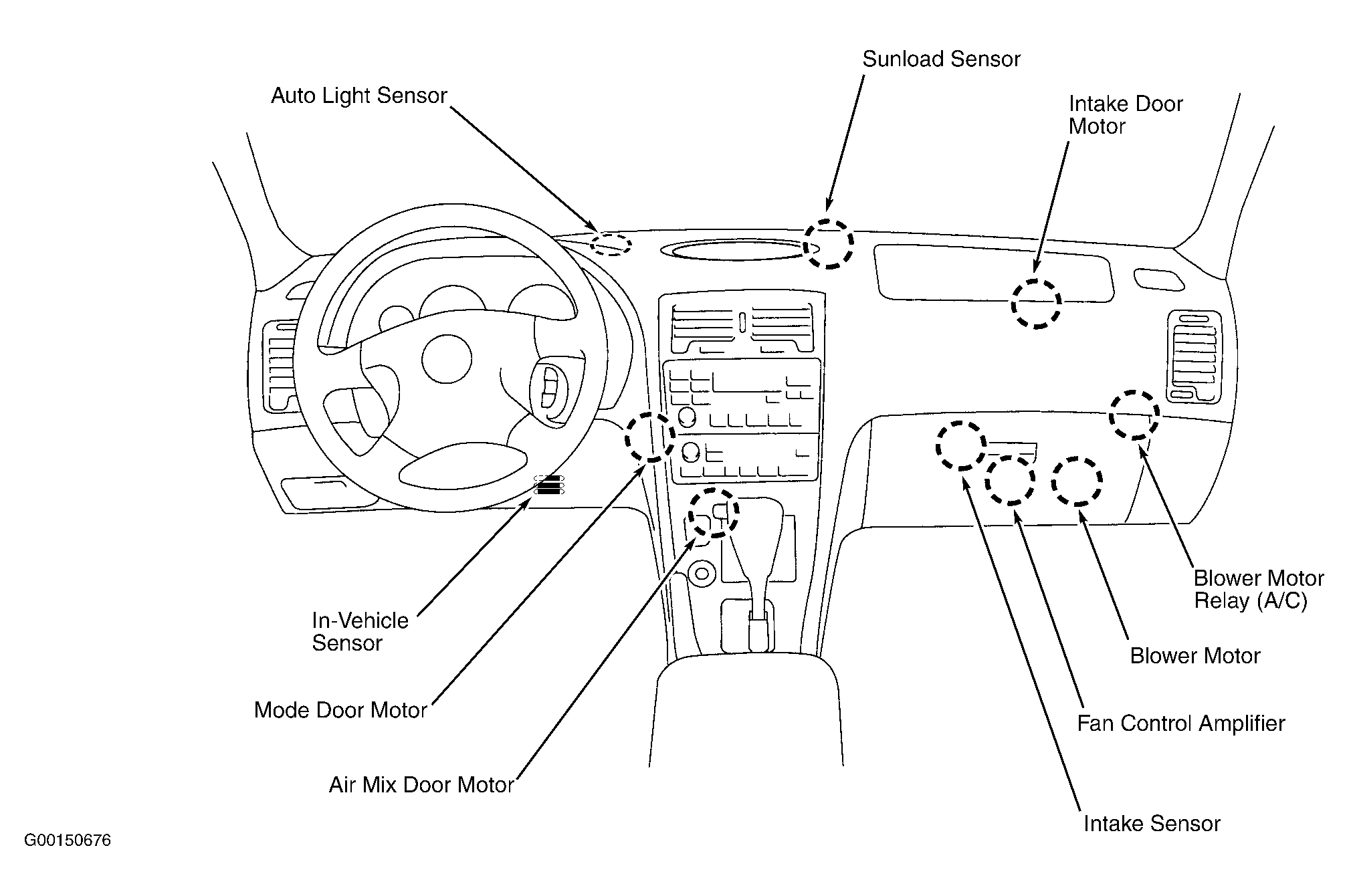 Sunload Sensor

Auto Light Sensor

Intake Door Motor

In-Vehicle Sensor

Mode Door Motor

Air Mix Door Motor

Blower Motor Relay (A/C)

Blower Motor

Fan Control Amplifier

Intake Sensor

G00150676