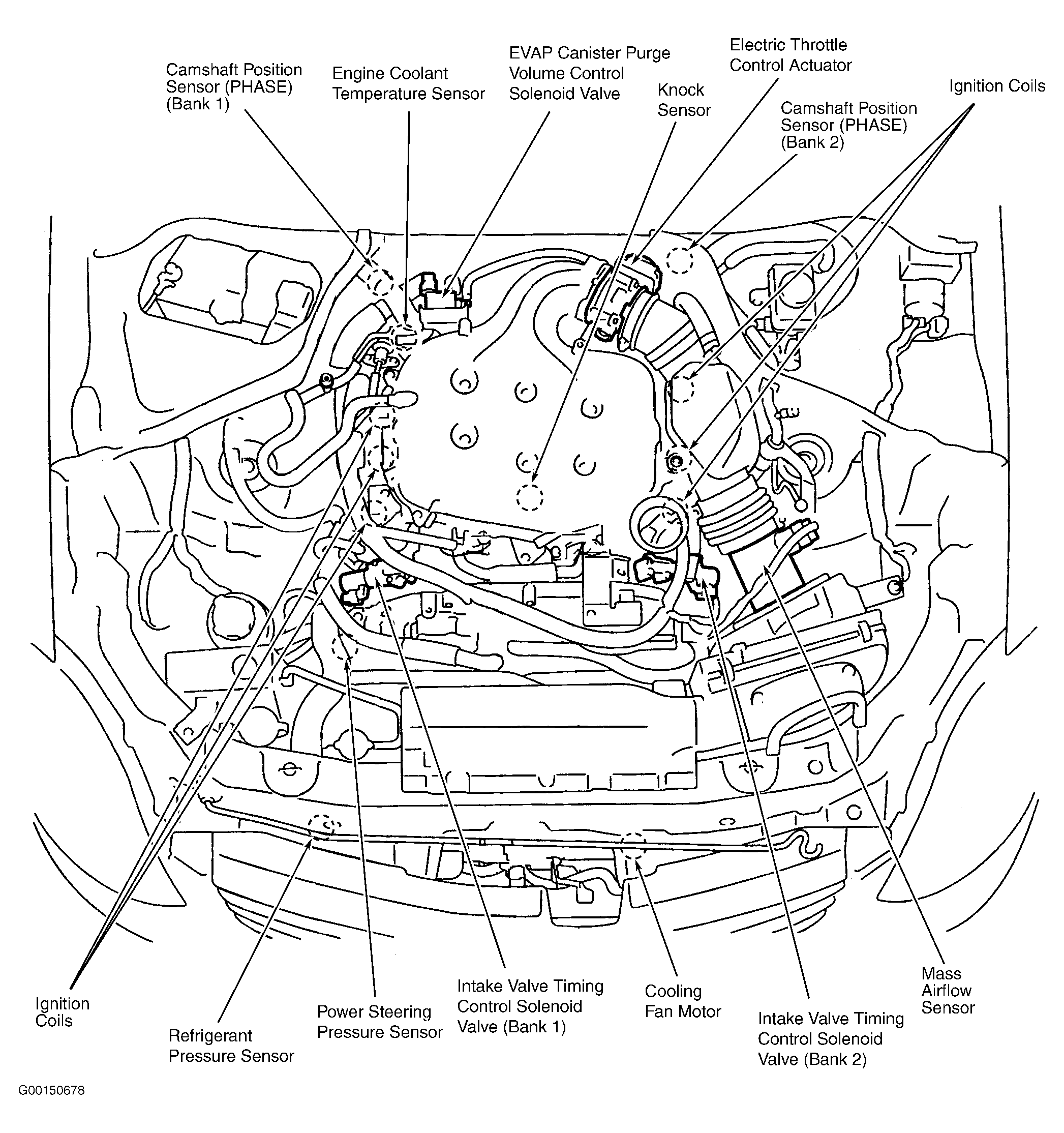 Camshaft Position Sensor (PHASE) (Bank 1)

Engine Coolant Temperature Sensor

EVAP Canister Purge Volume Control Solenoid Valve

Knock Sensor

Electric Throttle Control Actuator

Camshaft Position Sensor (PHASE) (Bank 2)

Ignition Coils

Ignition Coils

Refrigerant Pressure Sensor

Power Steering Pressure Sensor

Intake Valve Timing Control Solenoid Valve (Bank 1)

Cooling Fan Motor

Intake Valve Timing Control Solenoid Valve (Bank 2)

Mass Airflow Sensor

G00150678