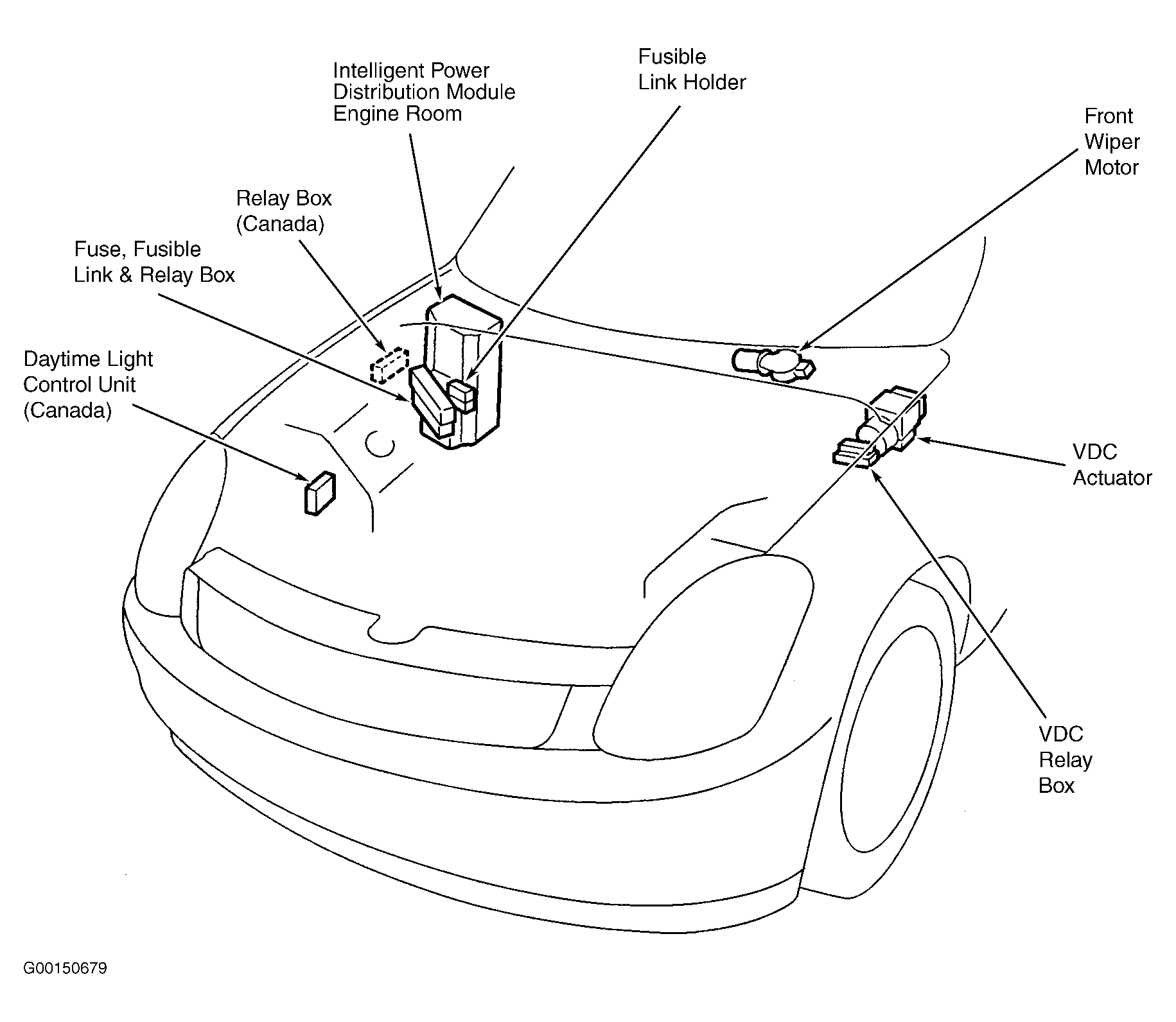 Intelligent Power Distribution Module Engine Room

Fusible Link Holder

Front Wiper Motor

Relay Box (Canada)

Fuse, Fusible Link & Relay Box

Daytime Light Control Unit (Canada)

VDC Actuator

VDC Relay Box

G00150679