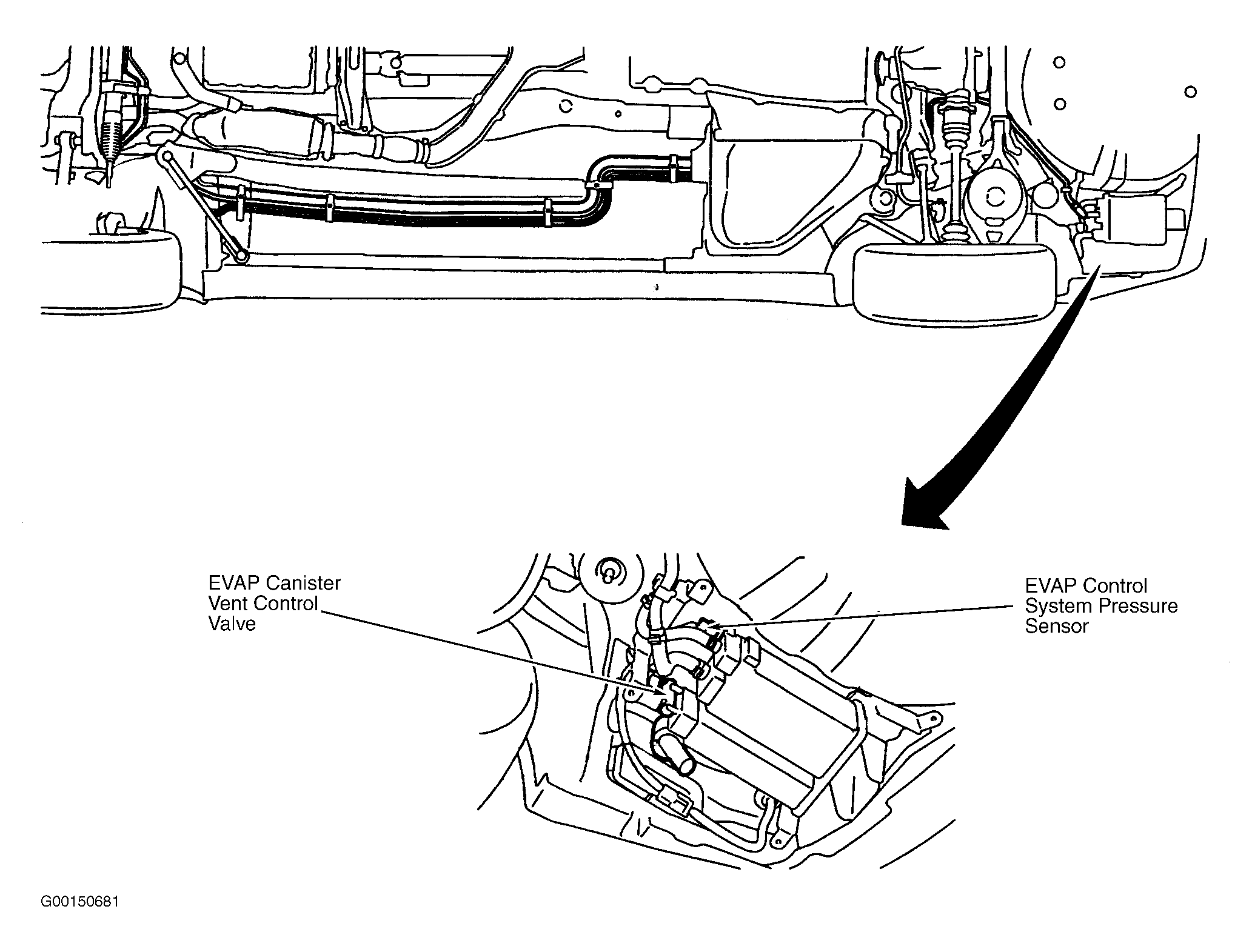 EVAP Canister Vent Control Valve

EVAP Control System Pressure Sensor

G00150681