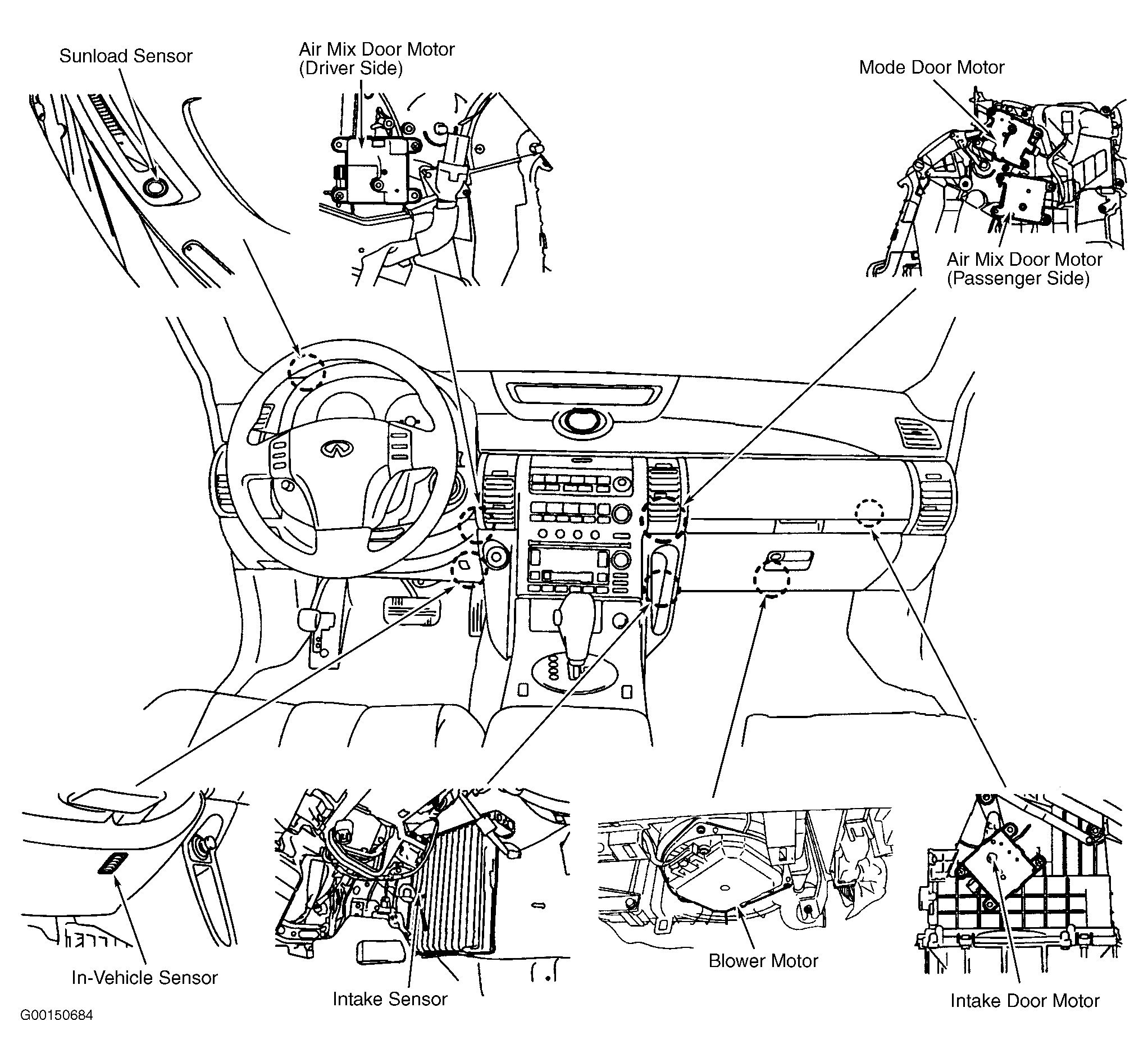 Sunload Sensor

Air Mix Door Motor (Driver Side)

Mode Door Motor

Air Mix Door Motor (Passenger Side)

In-Vehicle Sensor

Intake Sensor

Blower Motor

Intake Door Motor

G00150684