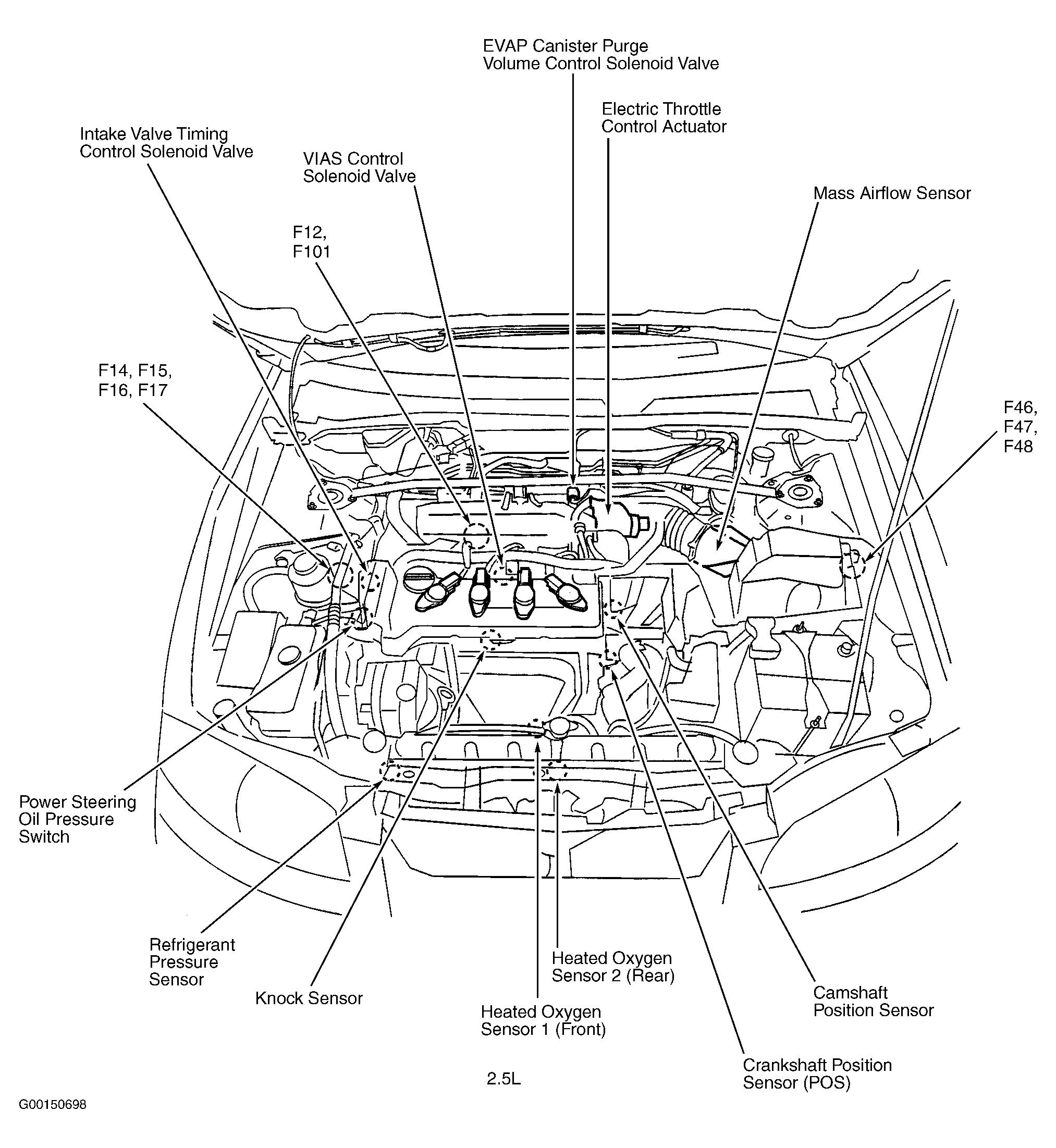 EVAP Canister Purge Volume Control Solenoid Valve

Electric Throttle Control Actuator

Intake Valve Timing Control Solenoid Valve

VIAS Control Solenoid Valve

Mass Airflow Sensor

F12, F101

F14, F15, F16, F17

F46, F47, F48

Power Steering Oil Pressure Switch

Refrigerant Pressure Sensor

Knock Sensor

Heated Oxygen Sensor 2 (Rear)

Heated Oxygen Sensor 1 (Front)

Camshaft Position Sensor

Crankshaft Position Sensor (POS)

2.5L

G00150698