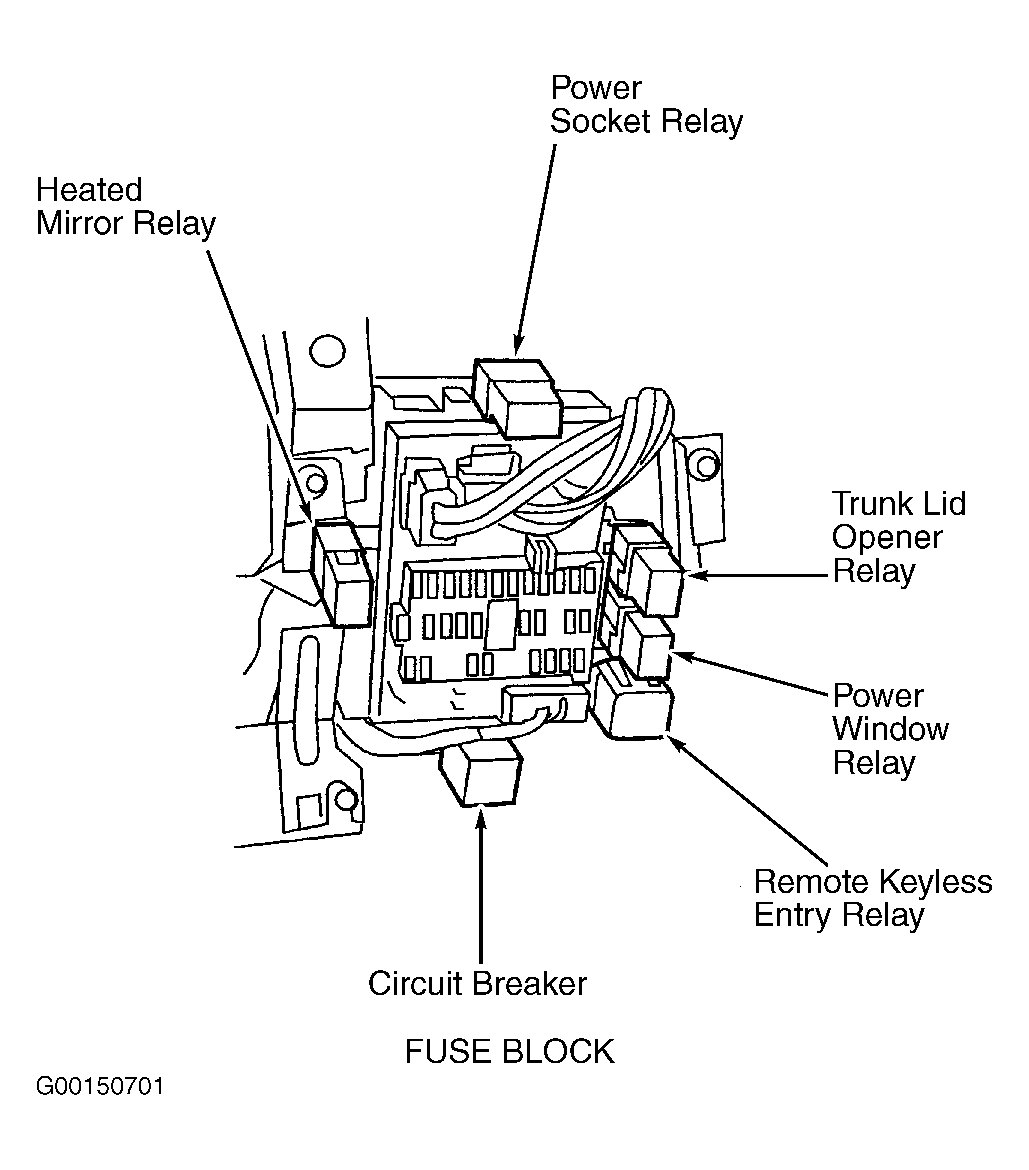 Power Socket Relay

Heated Mirror Relay

Trunk Lid Opener Relay

Power Window Relay

Remote Keyless Entry Relay

Circuit Breaker

FUSE BLOCK

G00150701