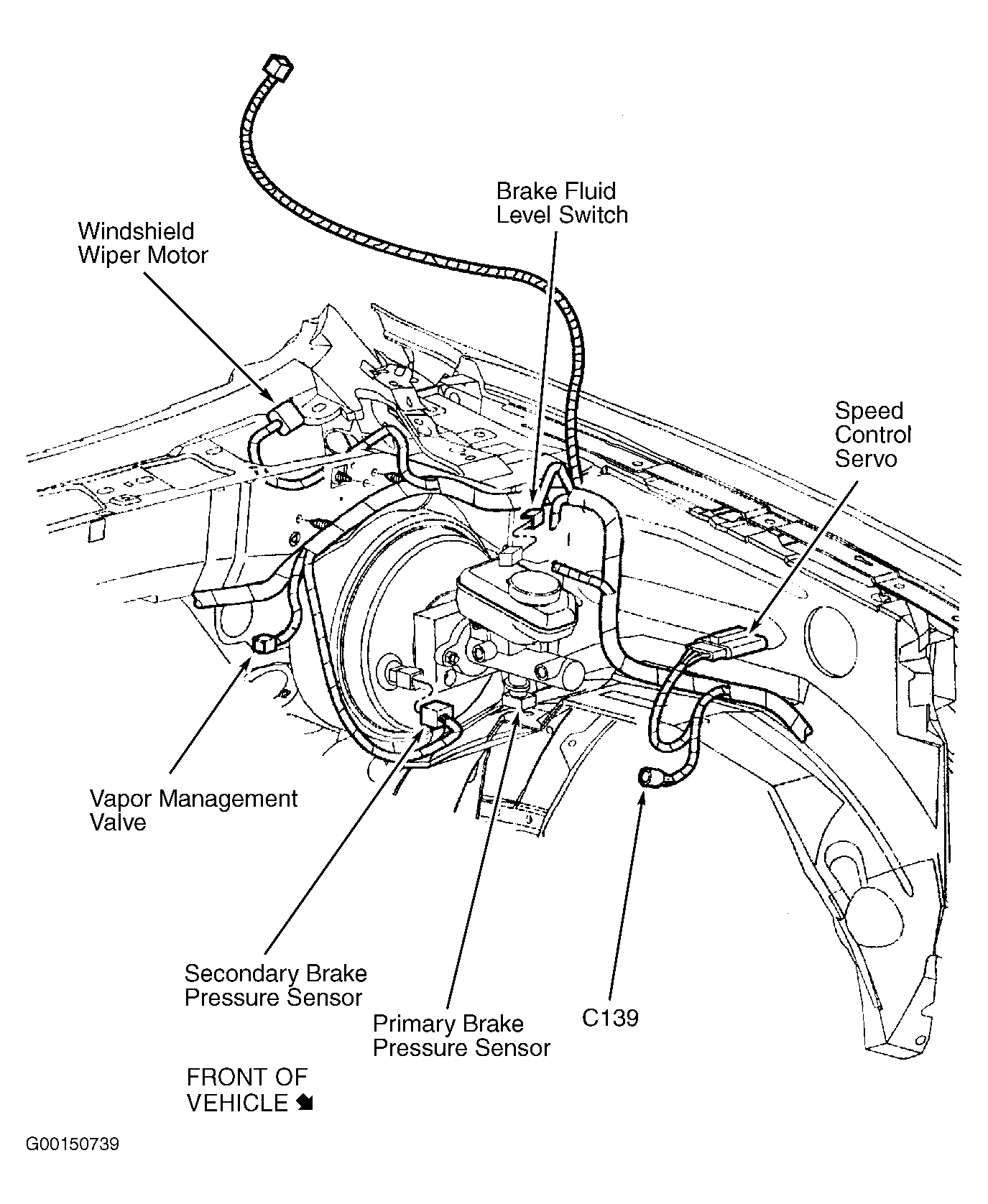 Brake Fluid Level Switch

Windshield Wiper Motor

Speed Control Servo

Vapor Management Valve

Secondary Brake Pressure Sensor

Primary Brake Pressure Sensor

C139

FRONT OF VEHICLE

G00150739