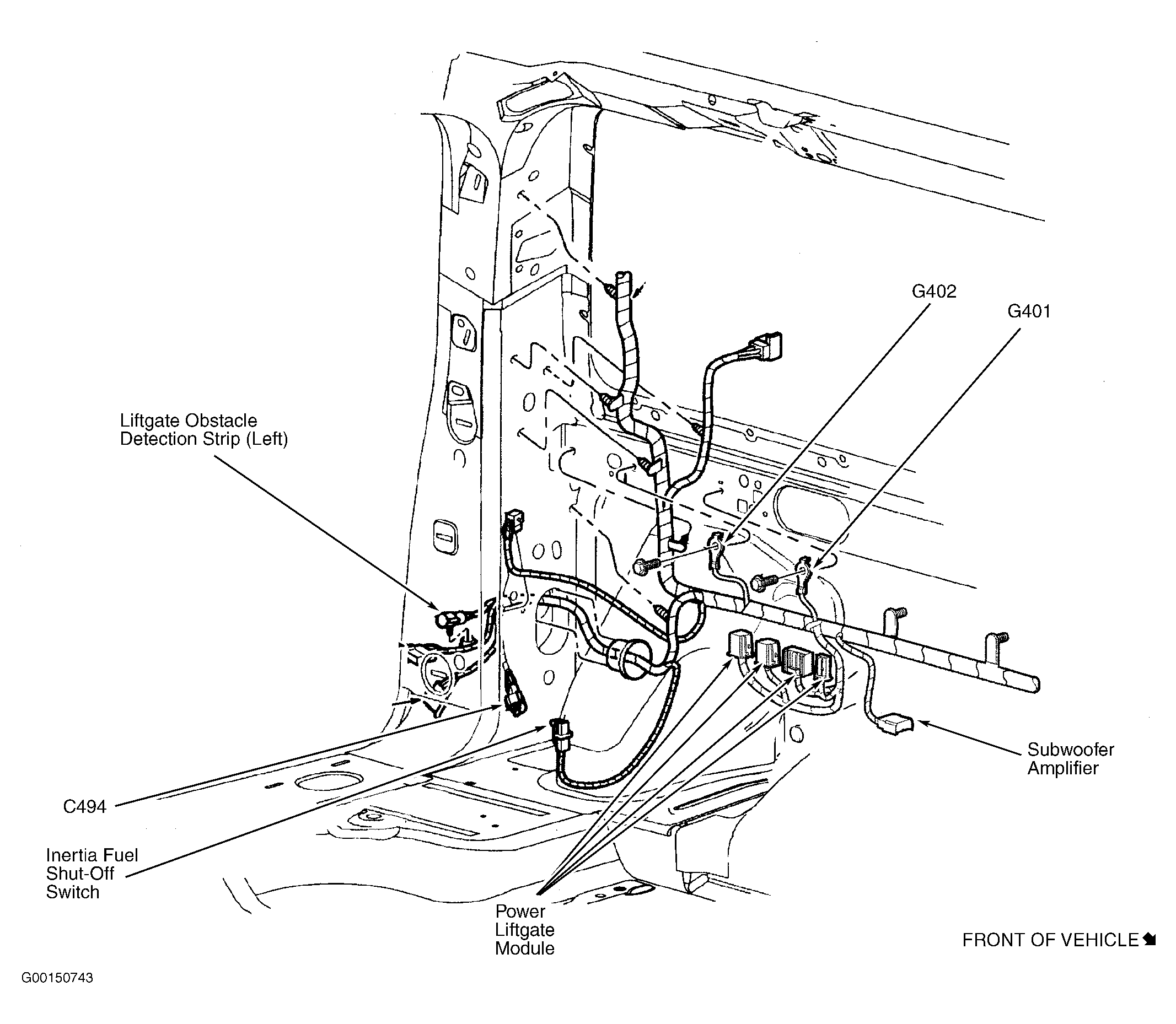 G402

G401

Liftgate Obstacle Detection Strip (Left)

Subwoofer Amplifier

C494

Inertia Fuel Shut-Off Switch

Power Liftgate Module

FRONT OF VEHICLE

G00150743