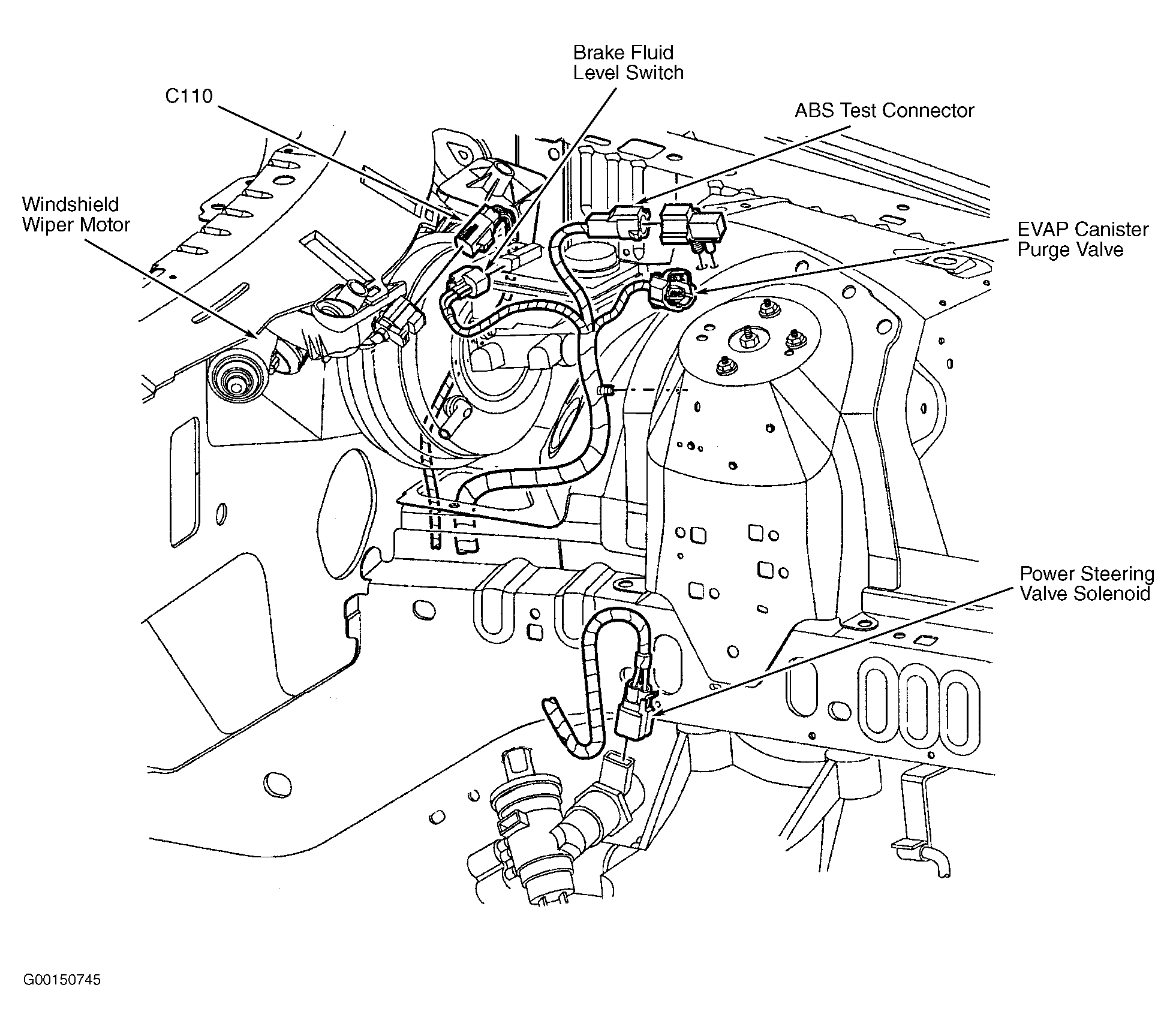 Brake Fluid Level Switch

C110

ABS Test Connector

Windshield Wiper Motor

EVAP Canister Purge Valve

Power Steering Valve Solenoid

G00150745