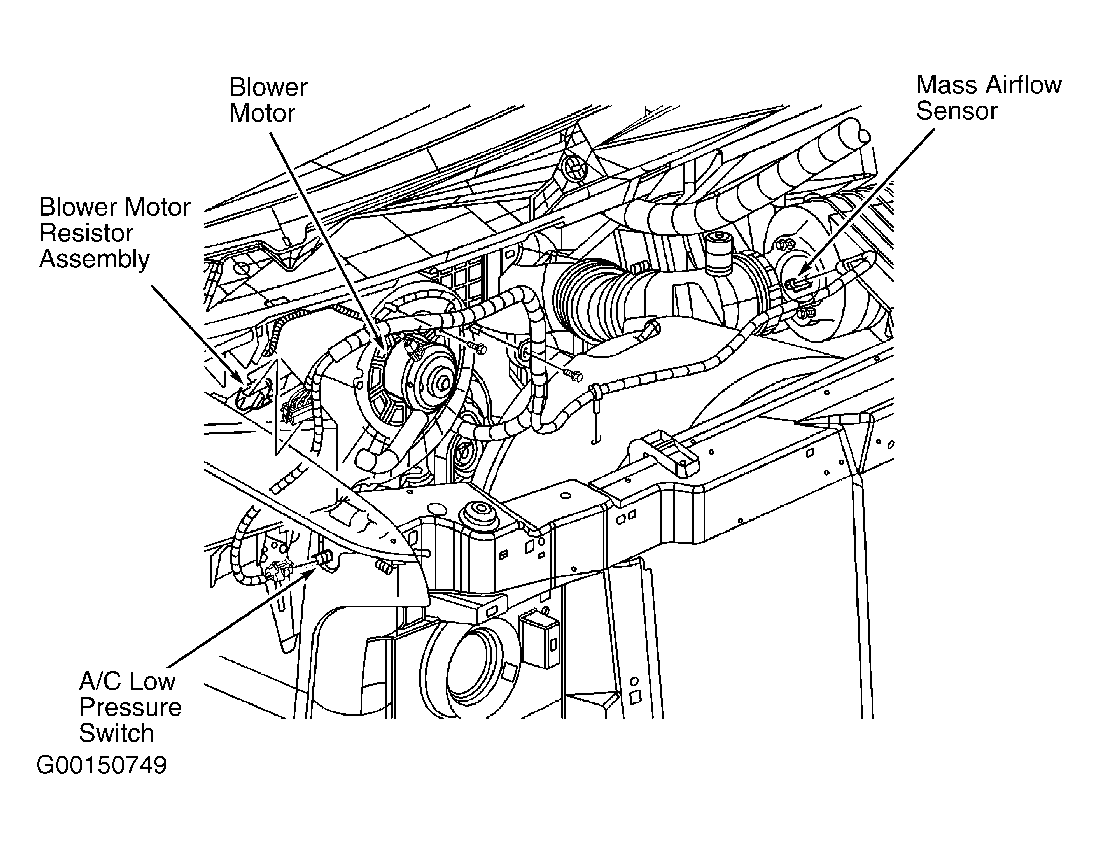 Blower Motor

Mass Airflow Sensor

Blower Motor Resistor Assembly

A/C Low Pressure Switch

G00150749