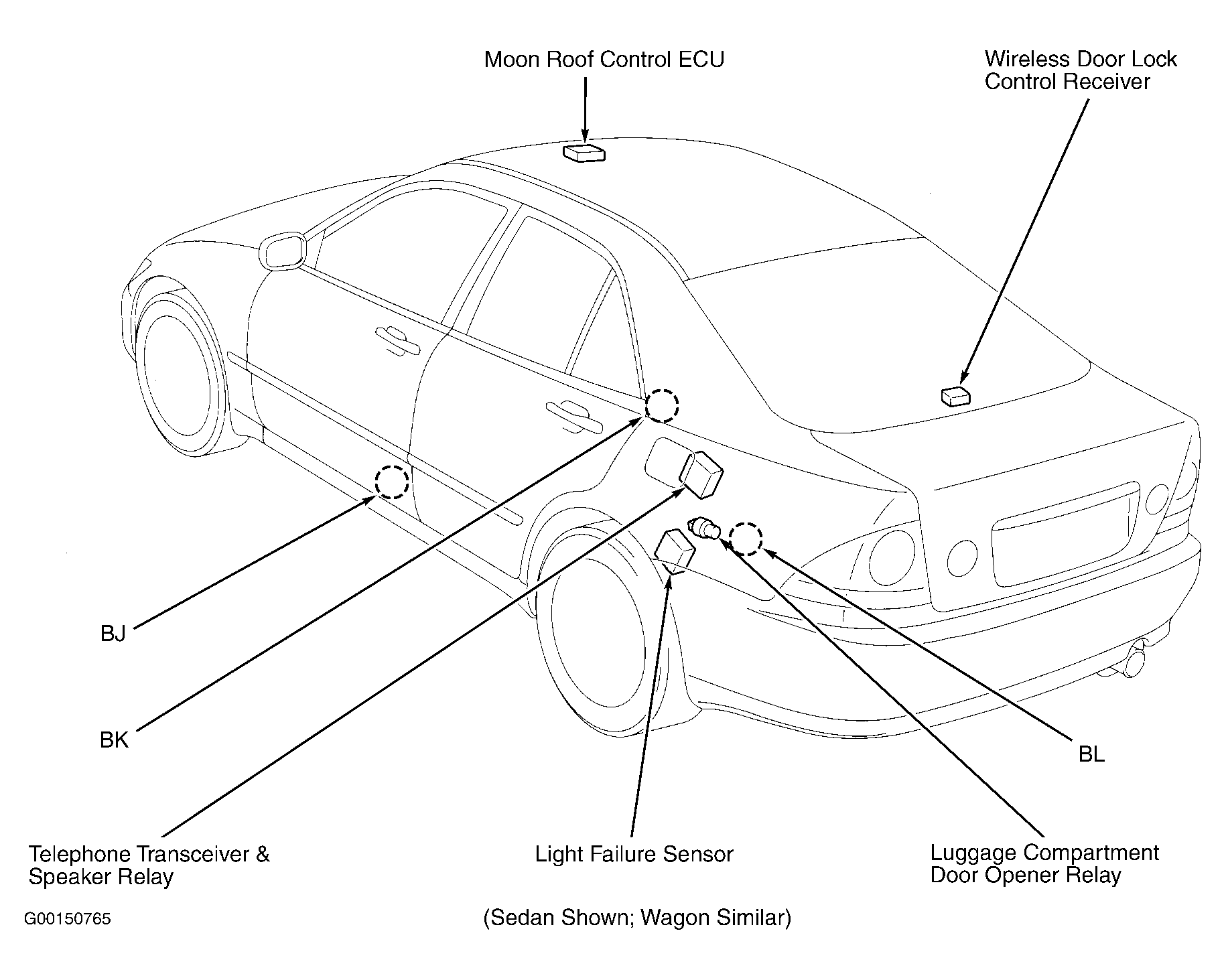 Moon Roof Control ECU

Wireless Door Lock Control Receiver

BJ

BK

BL

Telephone Transceiver & Speaker Relay

Light Failure Sensor

Luggage Compartment Door Opener Relay

G00150765

(Sedan Shown; Wagon Similar)