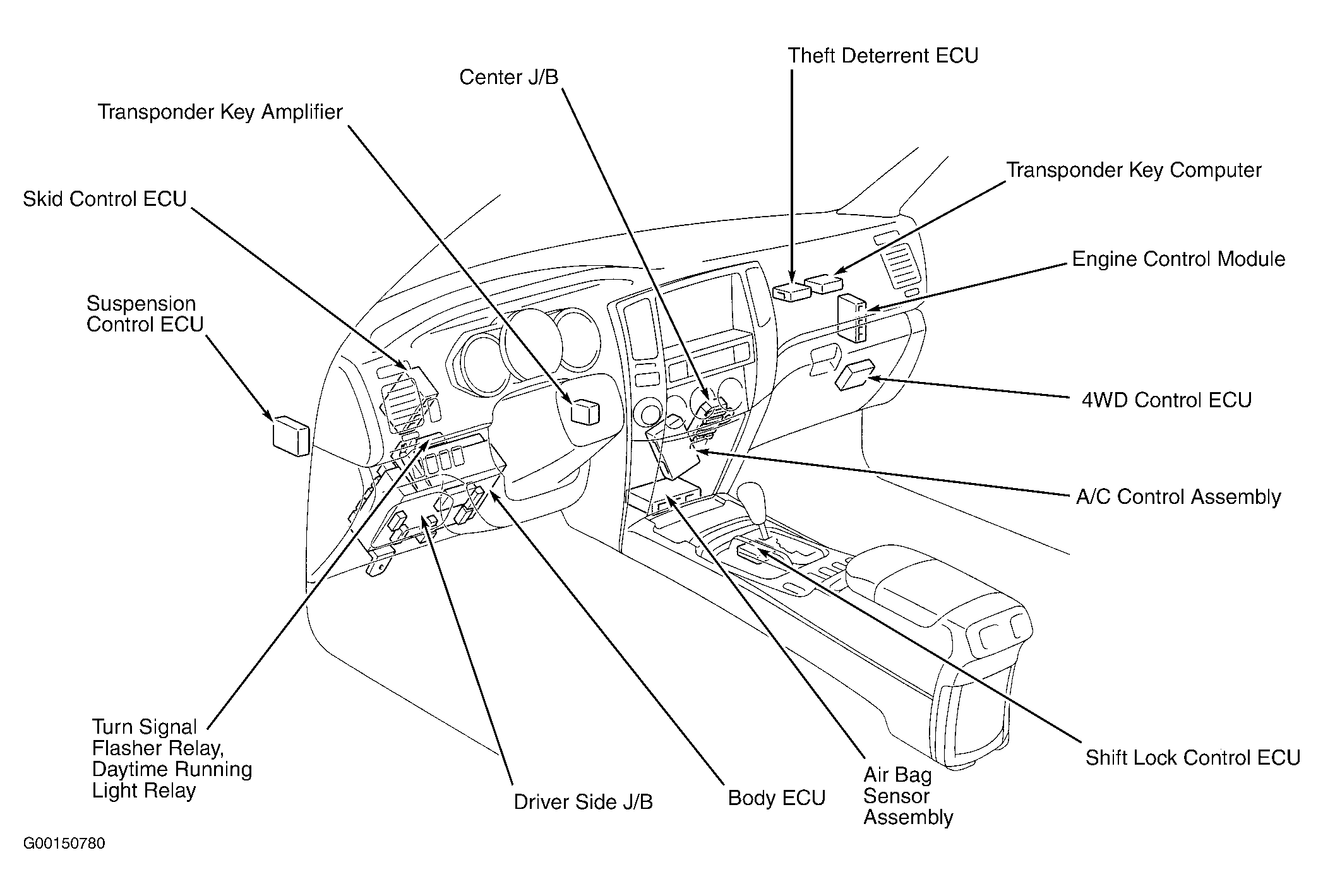 Theft Deterrent ECU

Center J/B

Transponder Key Amplifier

Transponder Key Computer

Skid Control ECU

Engine Control Module

Suspension Control ECU

4WD Control ECU

A/C Control Assembly

Turn Signal Flasher Relay, Daytime Running Light Relay

Driver Side J/B

Body ECU

Air Bag Sensor Assembly

Shift Lock Control ECU

G00150780