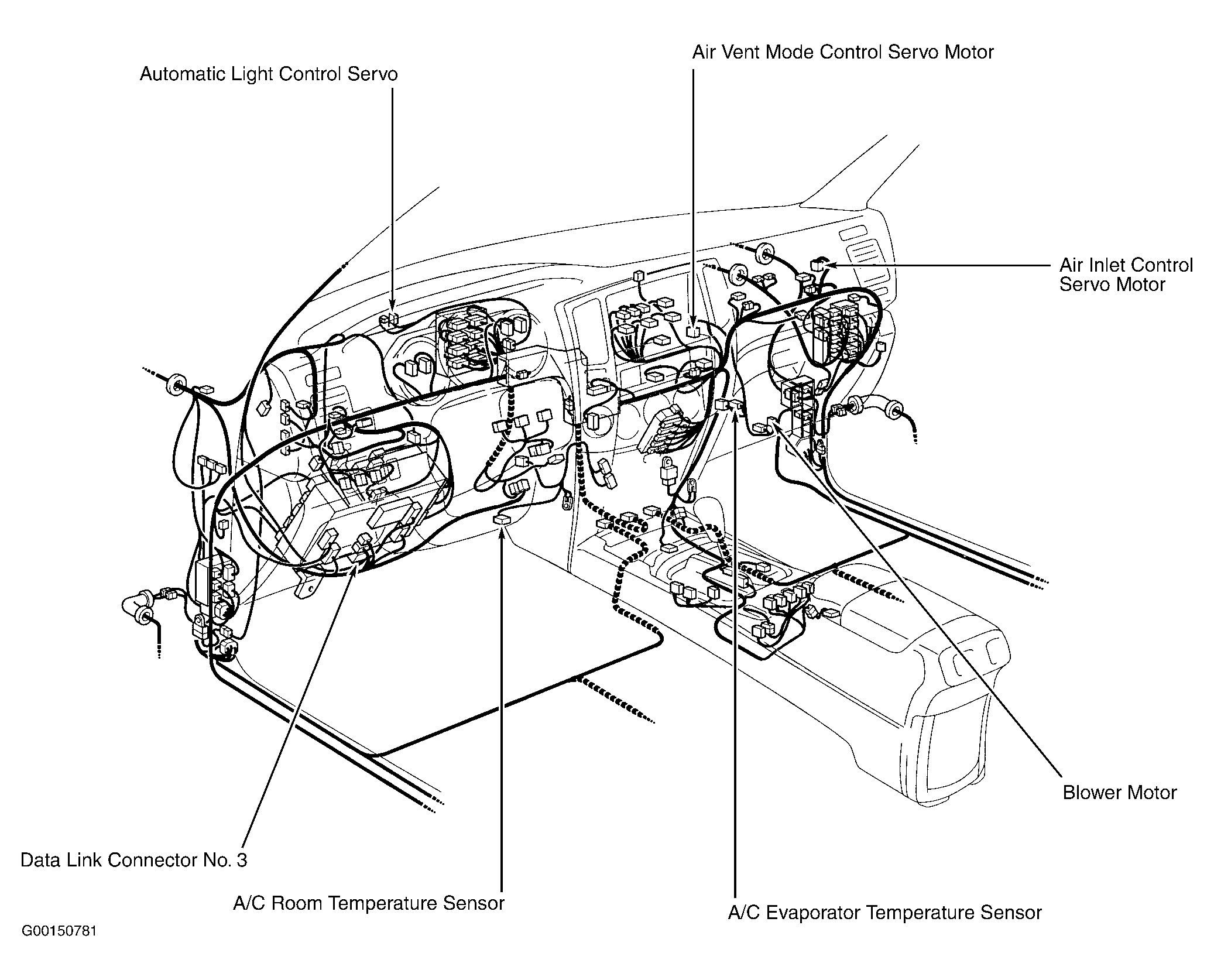 Air Vent Mode Control Servo Motor

Automatic Light Control Servo

Air Inlet Control Servo Motor

Blower Motor

Data Link Connector No. 3

A/C Room Temperature Sensor

A/C Evaporator Temperature Sensor

G00150781