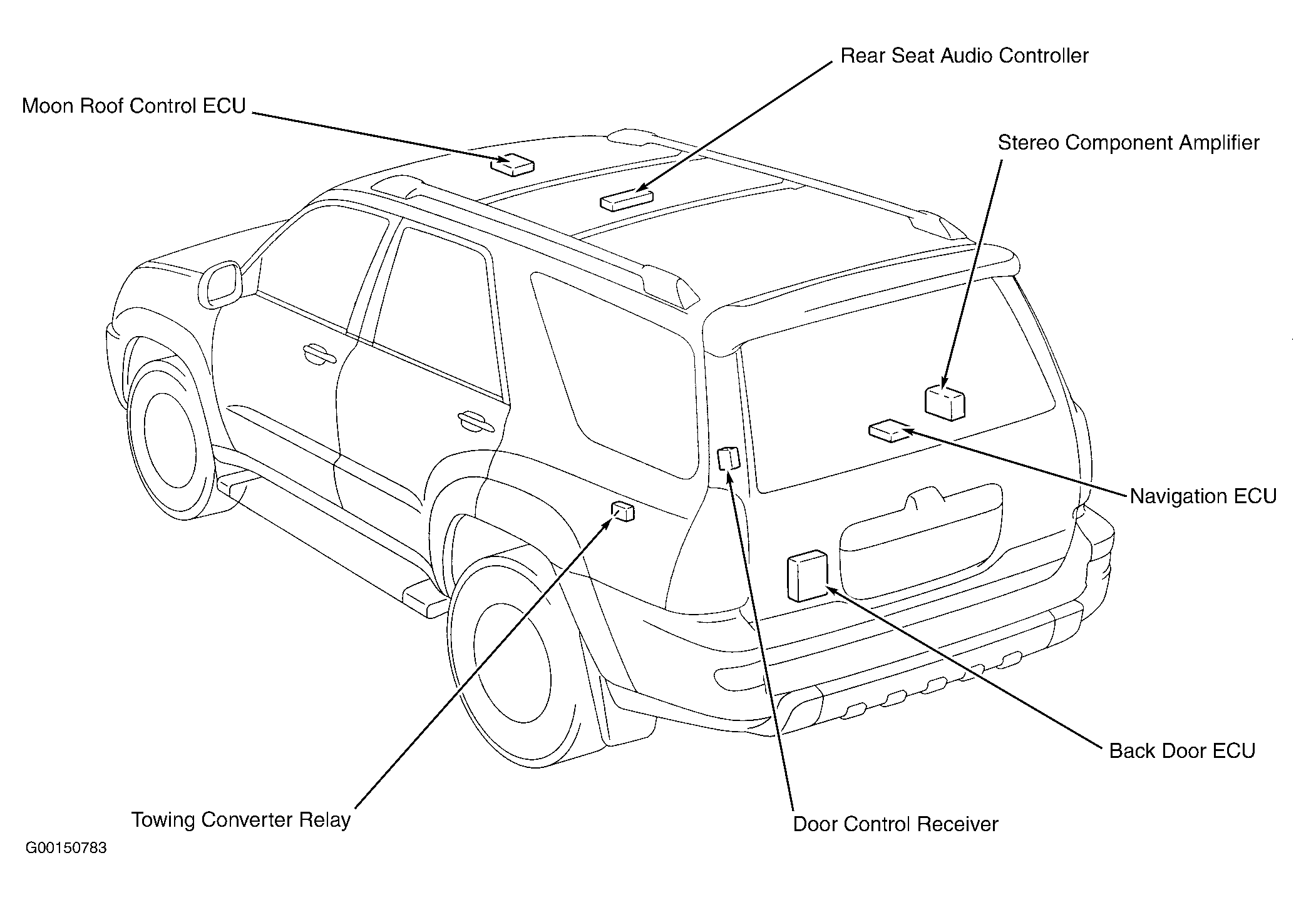 Rear Seat Audio Controller

Moon Roof Control ECU

Stereo Component Amplifier

Navigation ECU

Back Door ECU

Towing Converter Relay

Door Control Receiver

G00150783