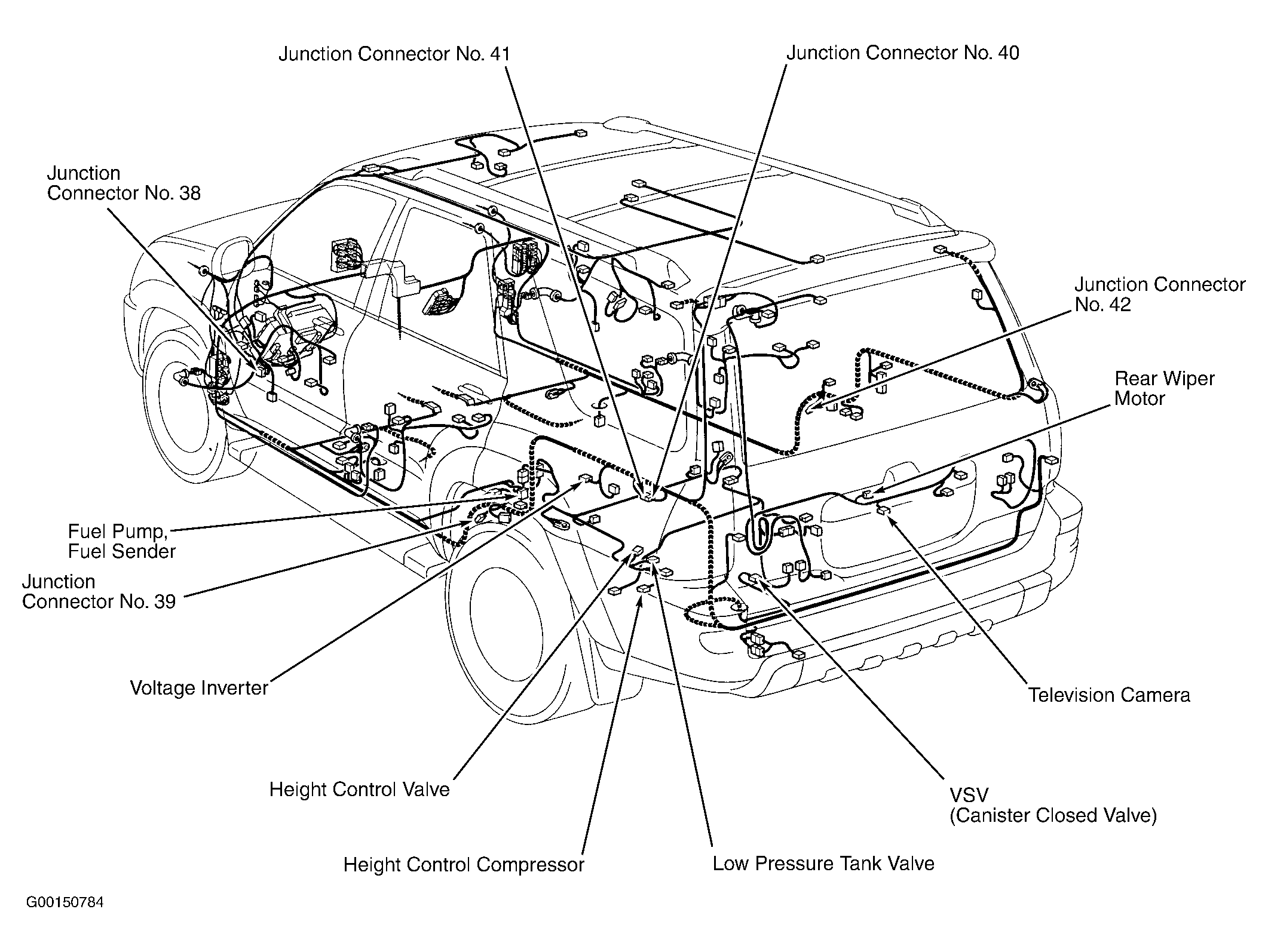 Junction Connector No. 41

Junction Connector No. 40

Junction Connector No. 38

Junction Connector No. 42

Rear Wiper Motor

Fuel Pump, Fuel Sender

Junction Connector No. 39

Voltage Inverter

Television Camera

Height Control Valve

VSV (Canister Closed Valve)

Height Control Compressor

Low Pressure Tank Valve

G00150784