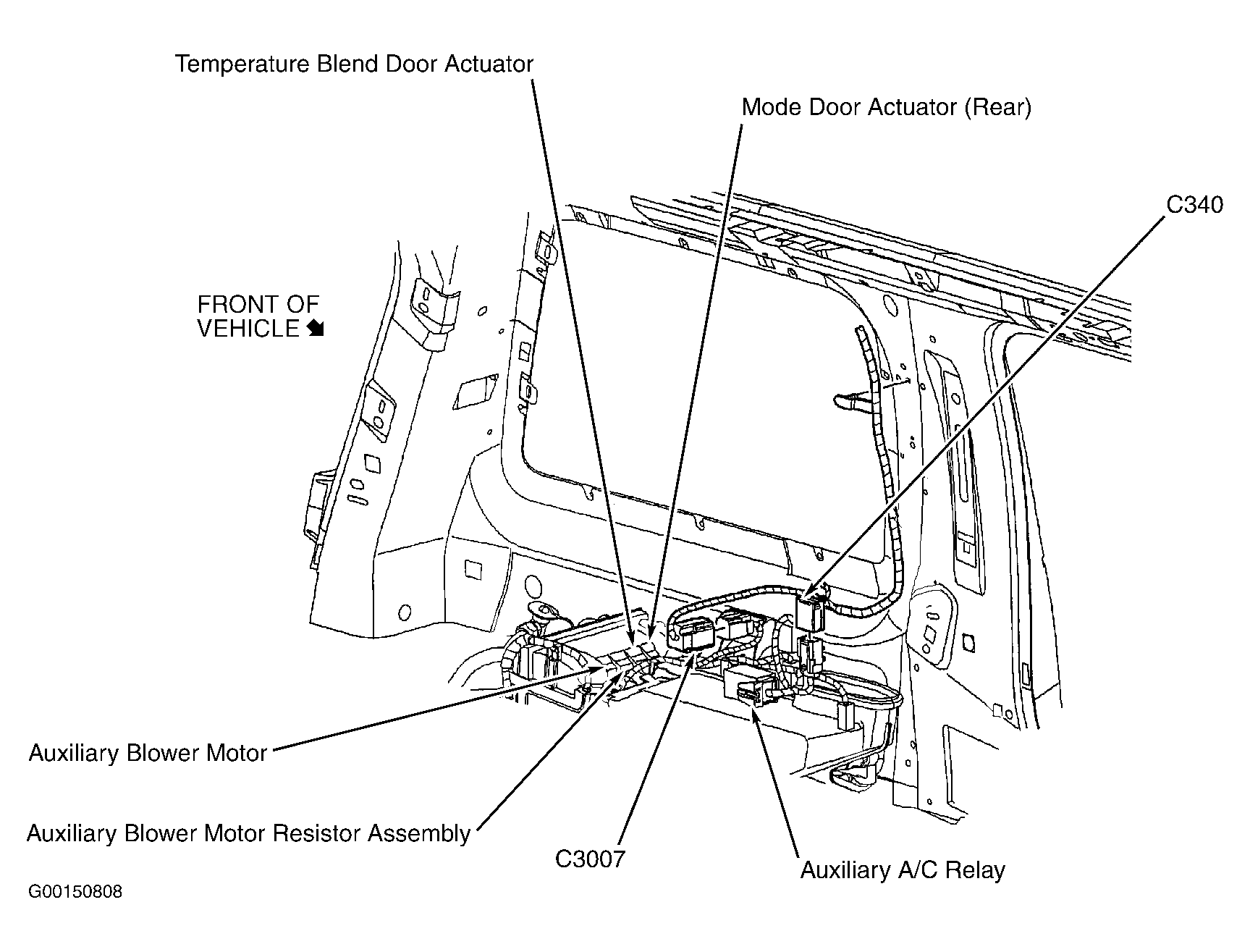 Temperature Blend Door Actuator

Mode Door Actuator (Rear)

C340

FRONT OF VEHICLE

Auxiliary Blower Motor

Auxiliary Blower Motor Resistor Assembly

C3007

Auxiliary A/C Relay

G00150808