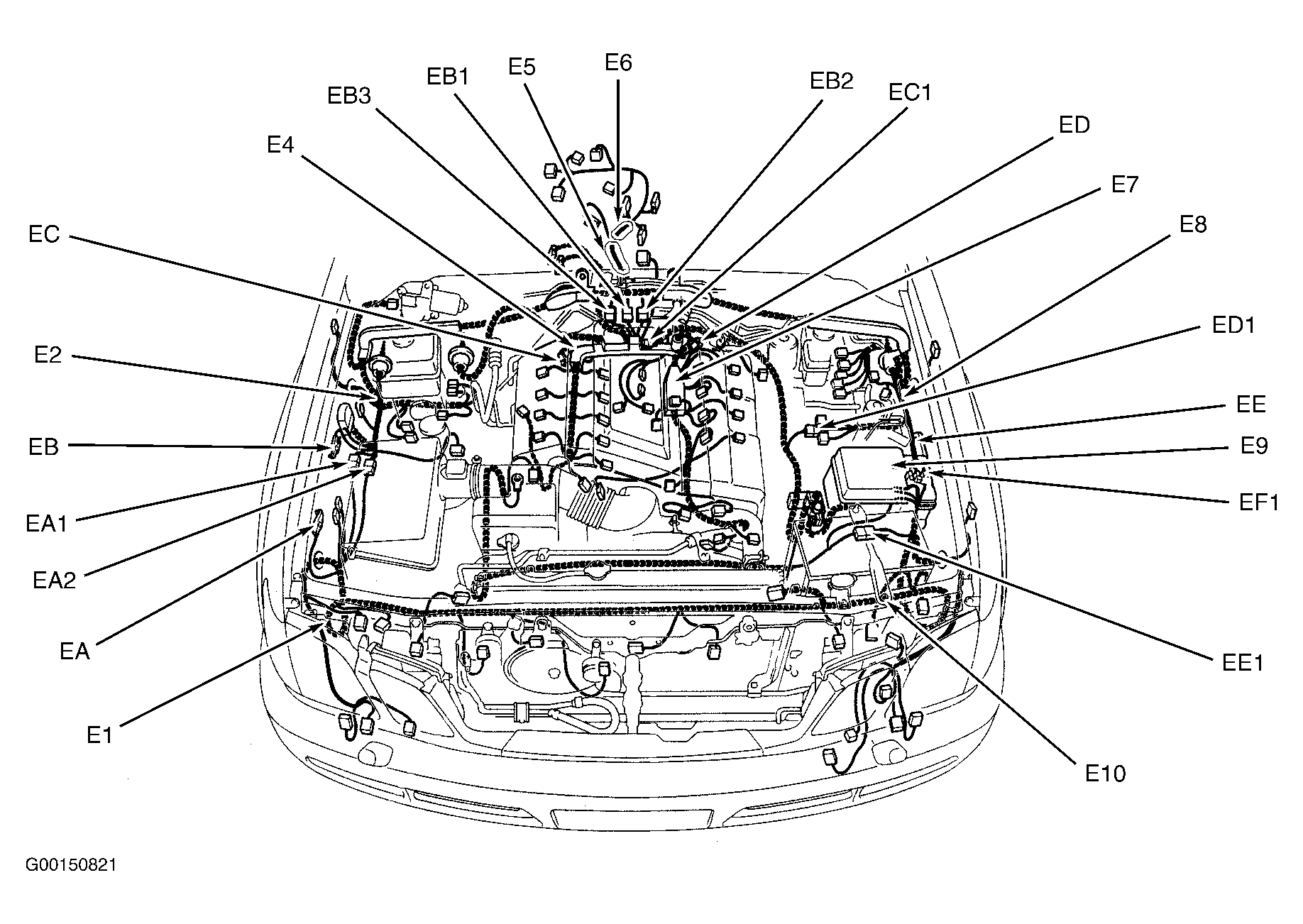 E6
E5
EB1
EB3
EB2
EC1
ED
E4
E7
E8
EC
ED1
E2
EE
EB
E9
EF1
EA1
EA2
EA
EE1
E1
E10
G00150821