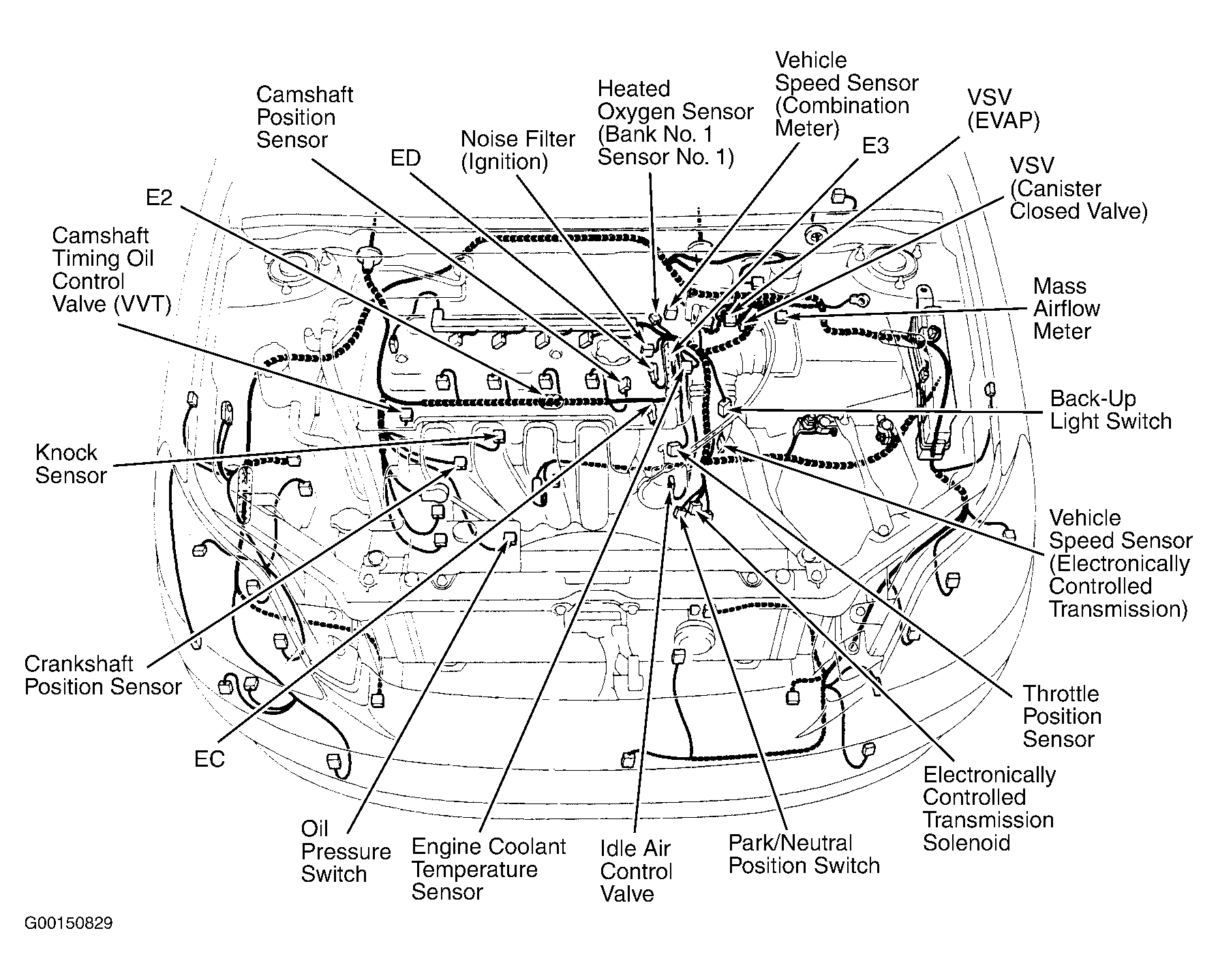 Camshaft Position Sensor

ED

Noise Filter (Ignition)

Heated Oxygen Sensor (Bank No. 1 Sensor No. 1)

Vehicle Speed Sensor (Combination Meter)

E3

VSV (EVAP)

VSV (Canister Closed Valve)

E2

Camshaft Timing Oil Control Valve (VVT)

Mass Airflow Meter

Back-Up Light Switch

Knock Sensor

Vehicle Speed Sensor (Electronically Controlled Transmission)

Crankshaft Position Sensor

Throttle Position Sensor

EC

Electronically Controlled Transmission Solenoid

Oil Pressure Switch

Engine Coolant Temperature Sensor

Idle Air Control Valve

Park/Neutral Position Switch

G00150829