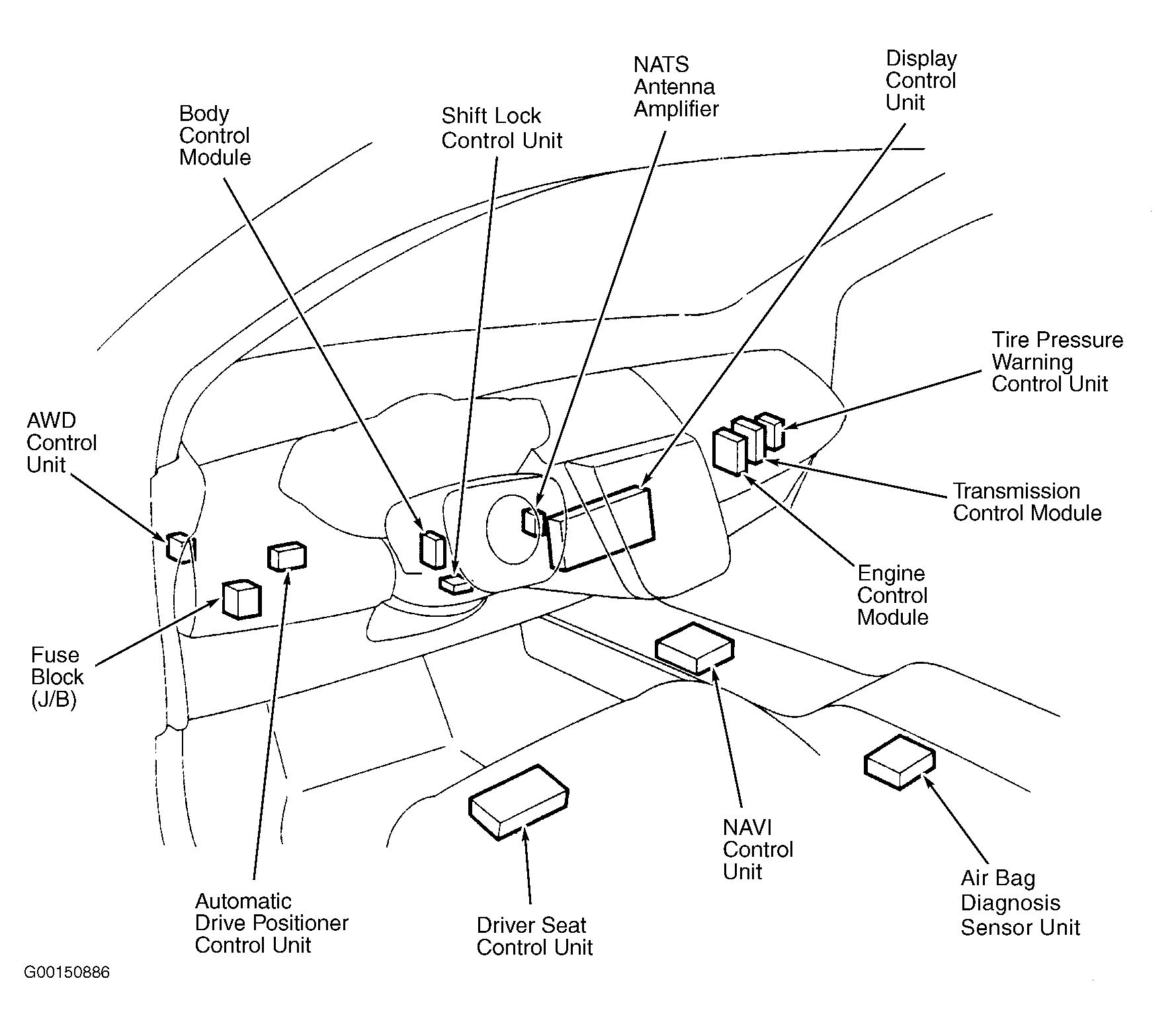 Body Control Module

Shift Lock Control Unit

NATS Antenna Amplifier

Display Control Unit

Tire Pressure Warning Control Unit

AWD Control Unit

Transmission Control Module

Engine Control Module

Fuse Block (J/B)

NAVI Control Unit

Air Bag Diagnosis Sensor Unit

Automatic Drive Positioner Control Unit

Driver Seat Control Unit

G00150886