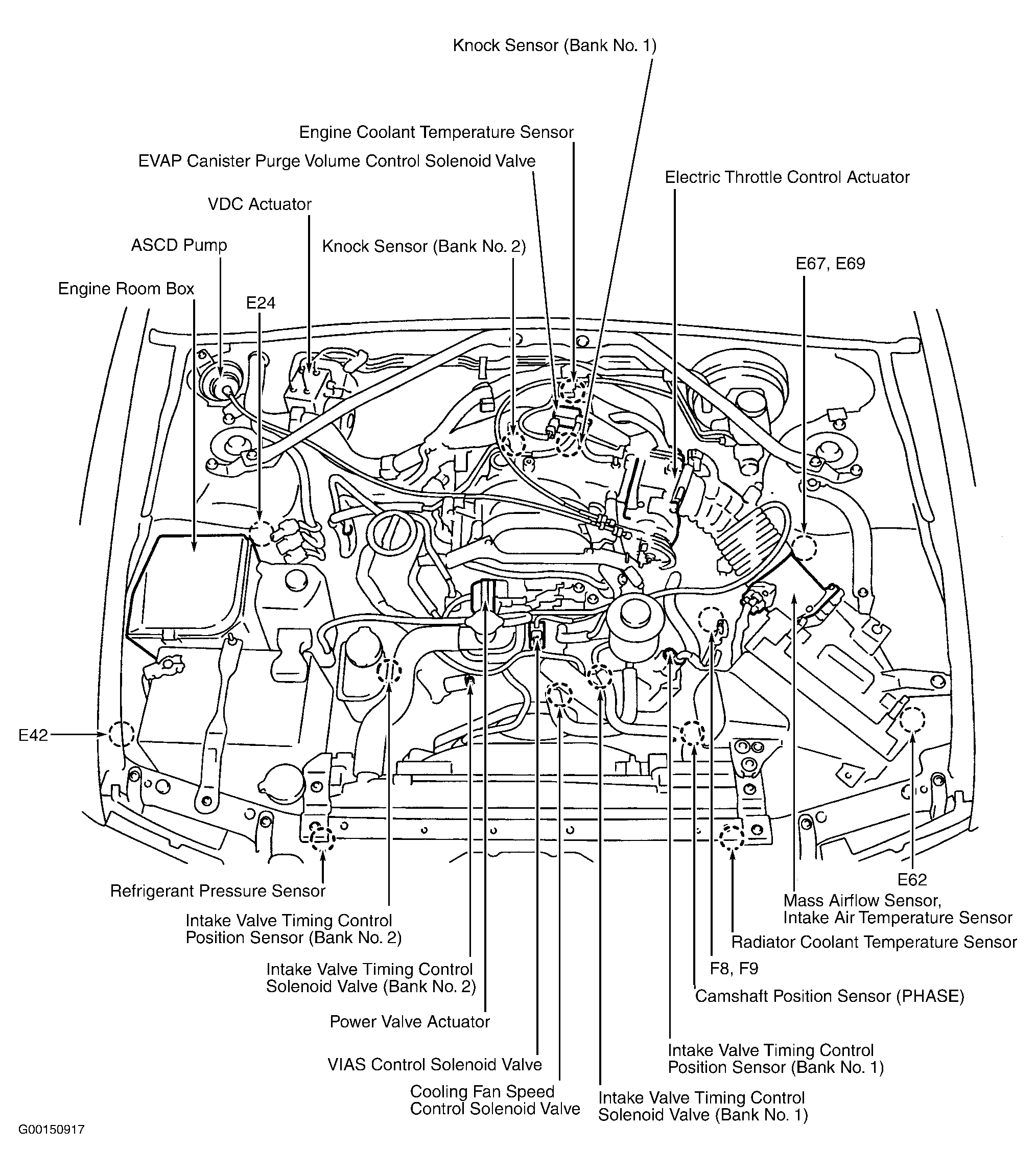 Knock Sensor (Bank No. 1)

Engine Coolant Temperature Sensor

EVAP Canister Purge Volume Control Solenoid Valve

Electric Throttle Control Actuator

VDC Actuator

ASCD Pump

Knock Sensor (Bank No. 2)

E67, E69

Engine Room Box

E24

E42

Refrigerant Pressure Sensor

Intake Valve Timing Control Position Sensor (Bank No. 2)

Intake Valve Timing Control Solenoid Valve (Bank No. 2)

Power Valve Actuator

VIAS Control Solenoid Valve

Cooling Fan Speed Control Solenoid Valve

Intake Valve Timing Control Solenoid Valve (Bank No. 1)

Intake Valve Timing Control Position Sensor (Bank No. 1)

Camshaft Position Sensor (PHASE)

F8, F9

Radiator Coolant Temperature Sensor

Mass Airflow Sensor, Intake Air Temperature Sensor

E62

G00150917