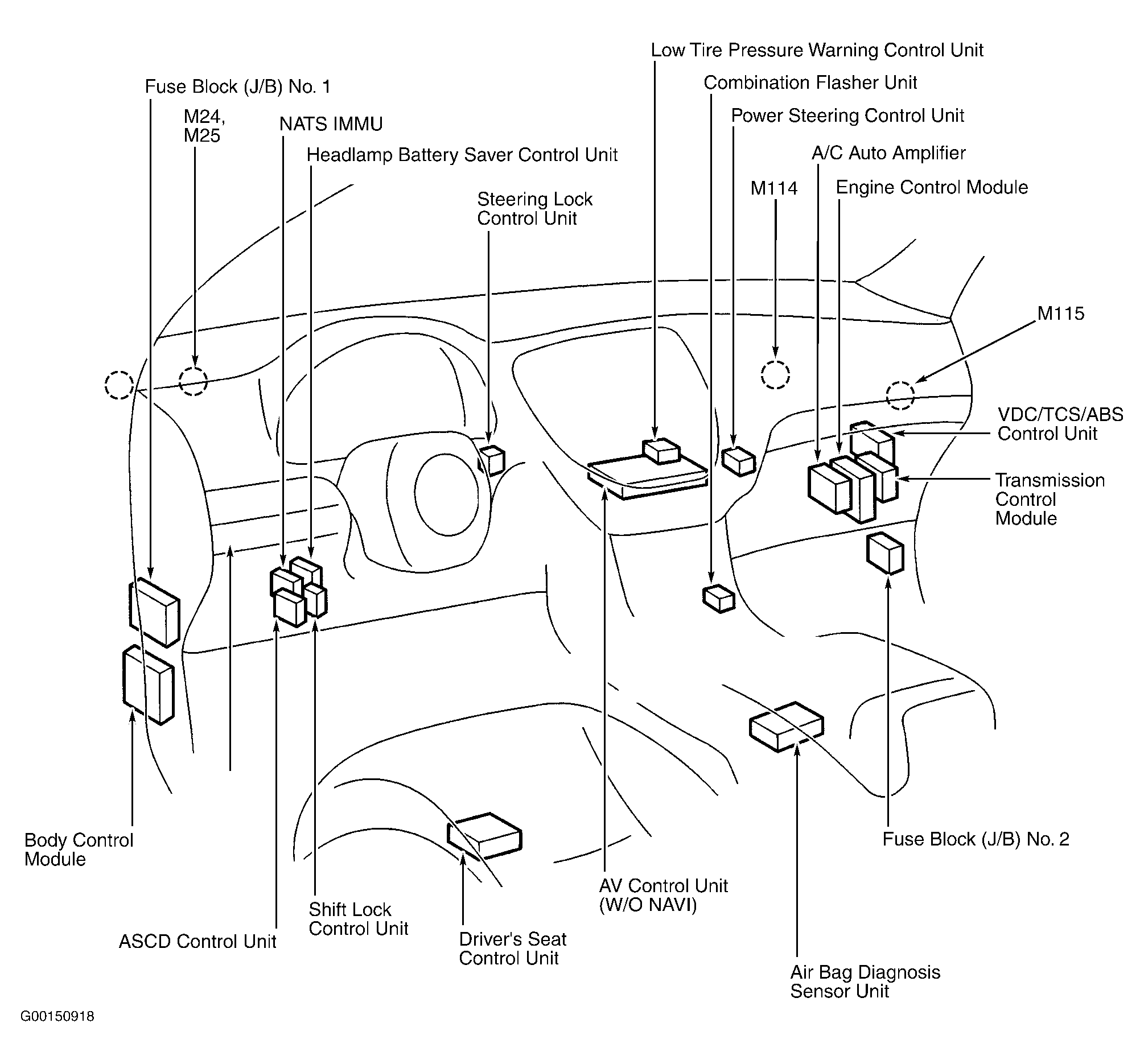 Low Tire Pressure Warning Control Unit

Combination Flasher Unit

Fuse Block (J/B) No. 1

Power Steering Control Unit

M24, M25

NATS IMMU

Headlamp Battery Saver Control Unit

A/C Auto Amplifier

M114

Engine Control Module

Steering Lock Control Unit

M115

VDC/TCS/ABS Control Unit

Transmission Control Module

Body Control Module

Fuse Block (J/B) No. 2

AV Control Unit (W/O NAVI)

Shift Lock Control Unit

ASCD Control Unit

Driver's Seat Control Unit

Air Bag Diagnosis Sensor Unit

G00150918