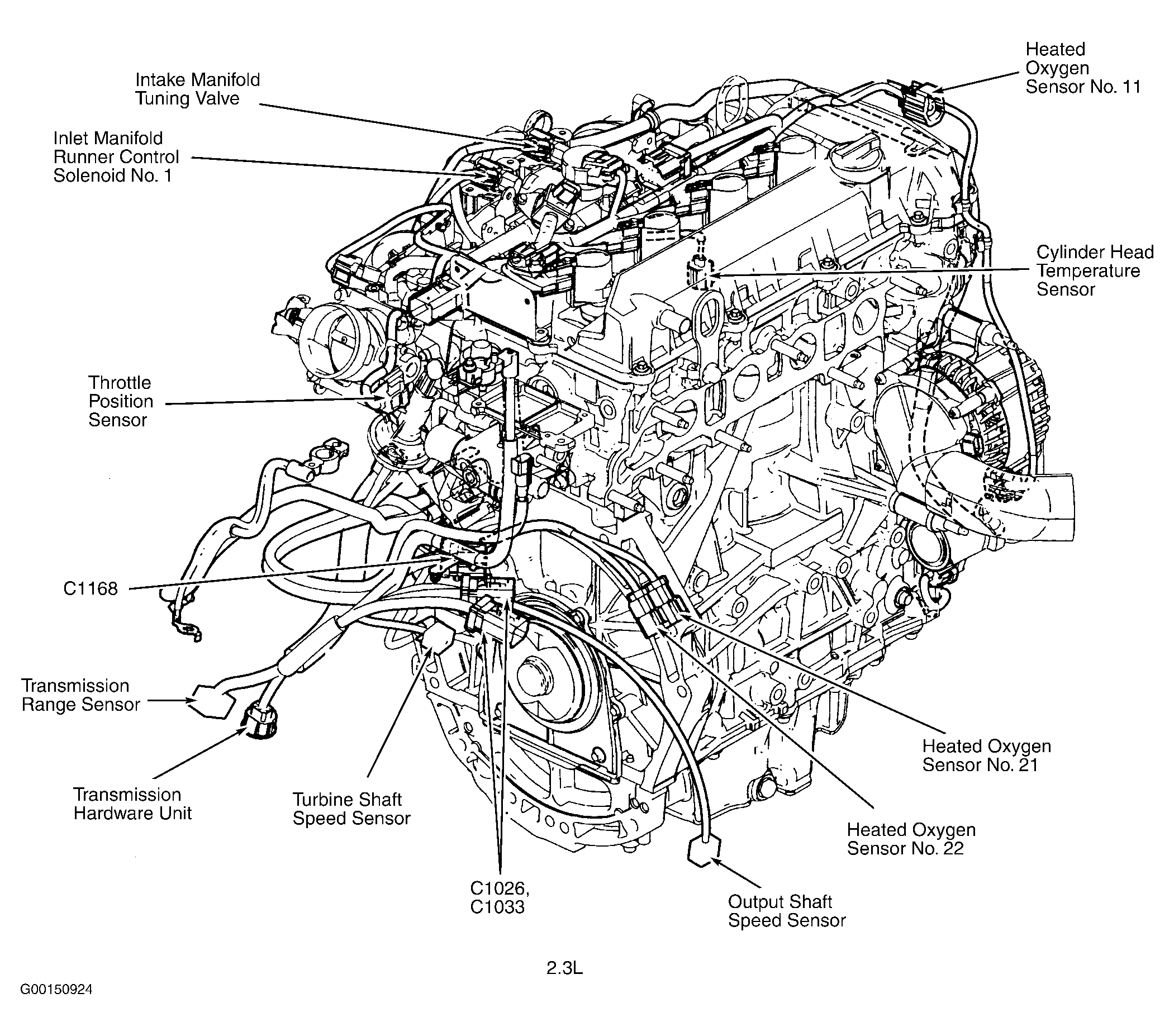 Heated Oxygen Sensor No. 11

Intake Manifold Tuning Valve

Inlet Manifold Runner Control Solenoid No. 1

Cylinder Head Temperature Sensor

Throttle Position Sensor

C1168

Transmission Range Sensor

Transmission Hardware Unit

Turbine Shaft Speed Sensor

Heated Oxygen Sensor No. 21

Heated Oxygen Sensor No. 22

C1026, C1033

Output Shaft Speed Sensor

2.3L

G00150924