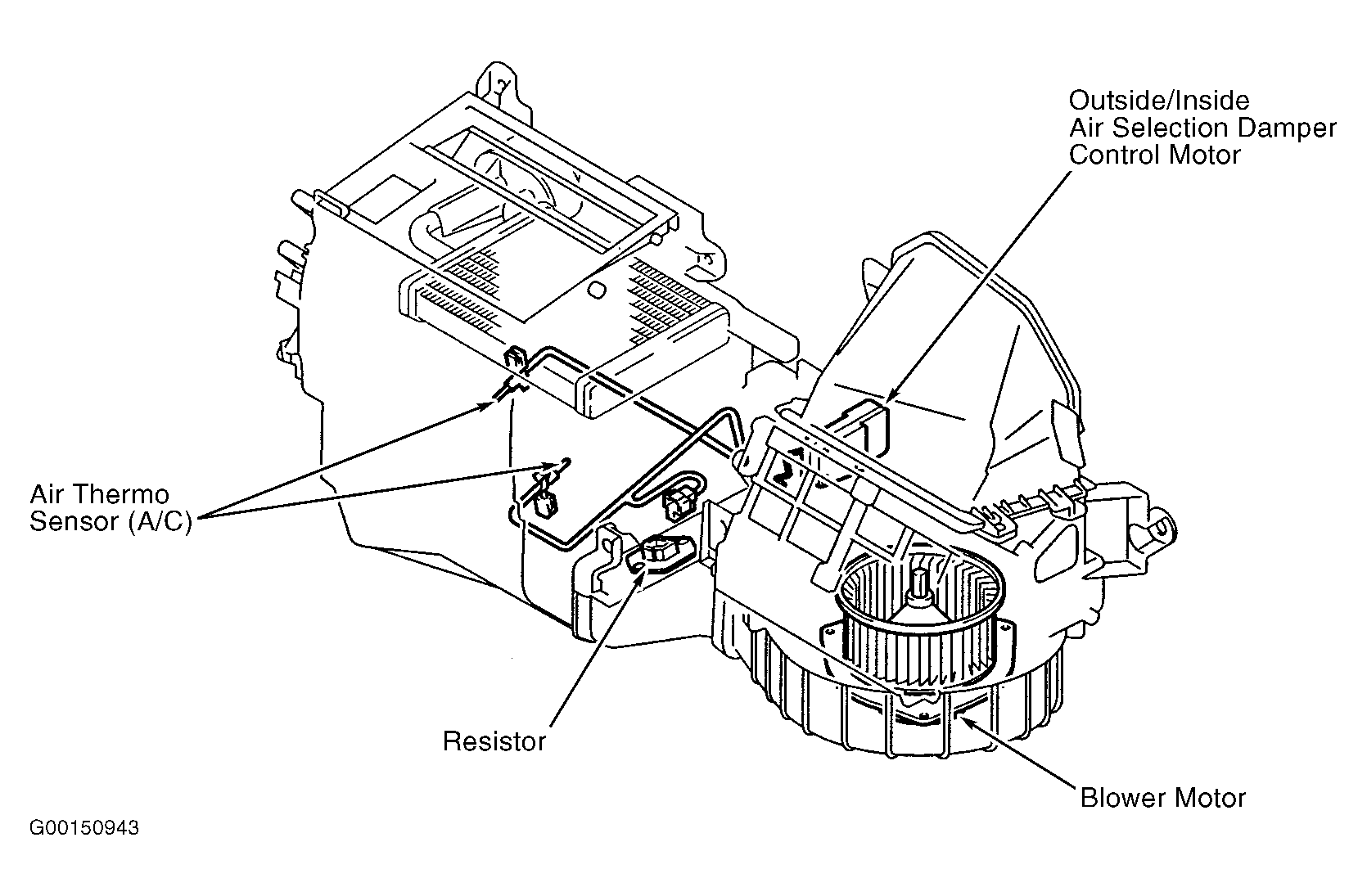 Outside/Inside
Air Selection Damper
Control Motor

Air Thermo
Sensor (A/C)

Resistor

Blower Motor

G00150943