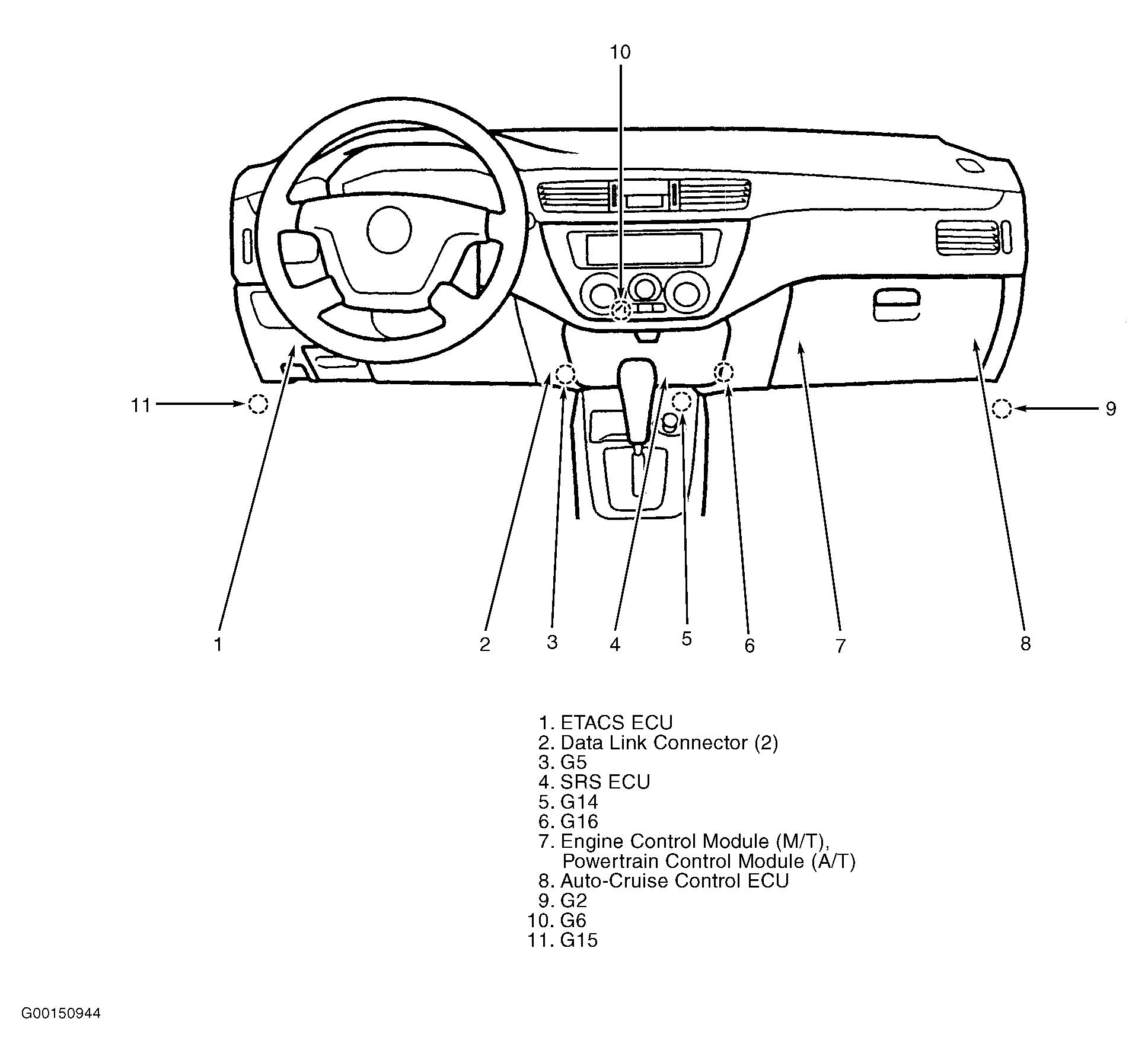 10

11

9

1

2

3

4

5

6

7

8

1. ETACS ECU
2. Data Link Connector (2)
3. G5
4. SRS ECU
5. G14
6. G16
7. Engine Control Module (M/T), Powertrain Control Module (A/T)
8. Auto-Cruise Control ECU
9. G2
10. G6
11. G15

G00150944