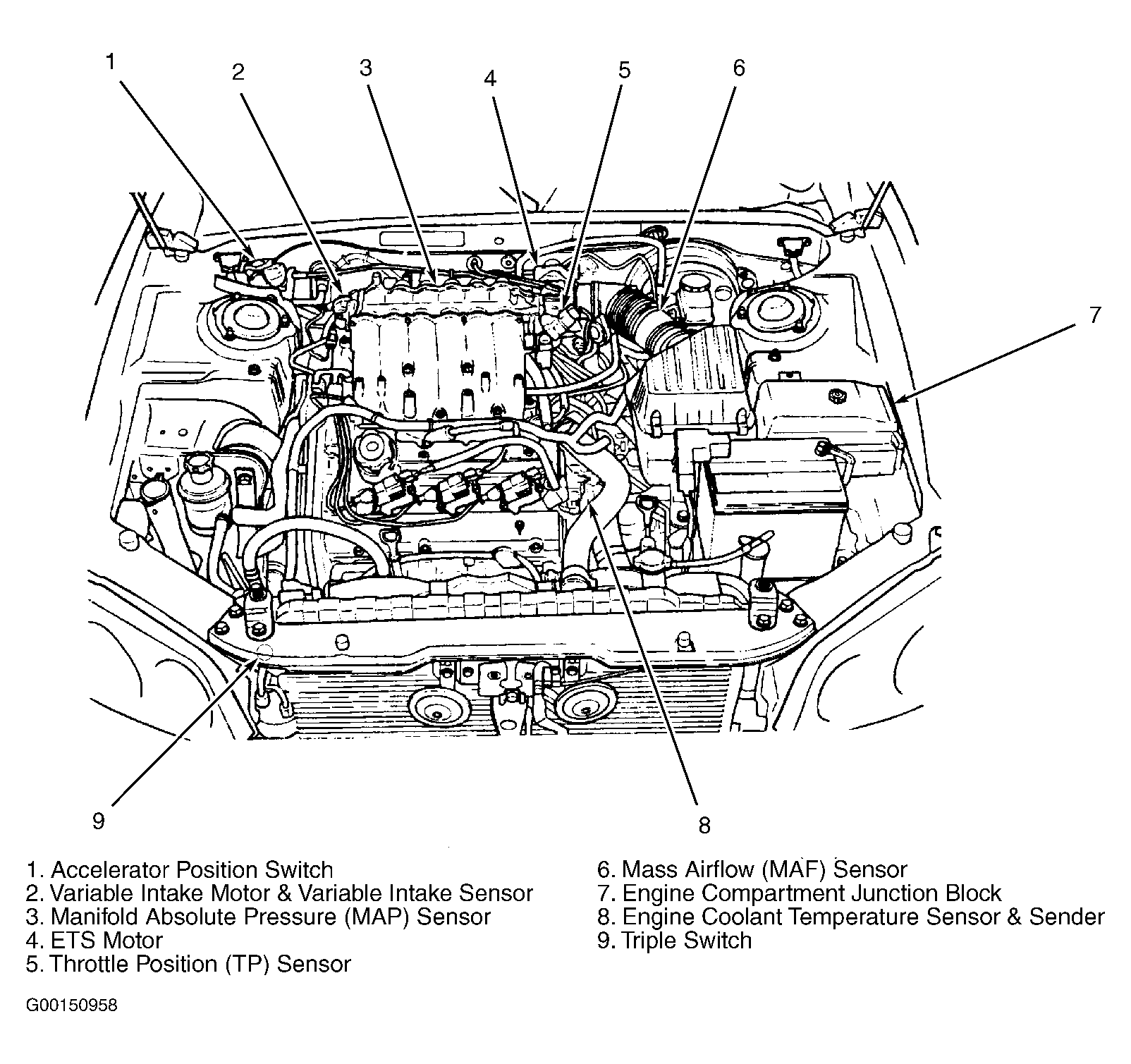 1
2
3
4
5
6
7
9
8

1. Accelerator Position Switch
2. Variable Intake Motor & Variable Intake Sensor
3. Manifold Absolute Pressure (MAP) Sensor
4. ETS Motor
5. Throttle Position (TP) Sensor

6. Mass Airflow (MAF) Sensor
7. Engine Compartment Junction Block
8. Engine Coolant Temperature Sensor & Sender
9. Triple Switch

G00150958