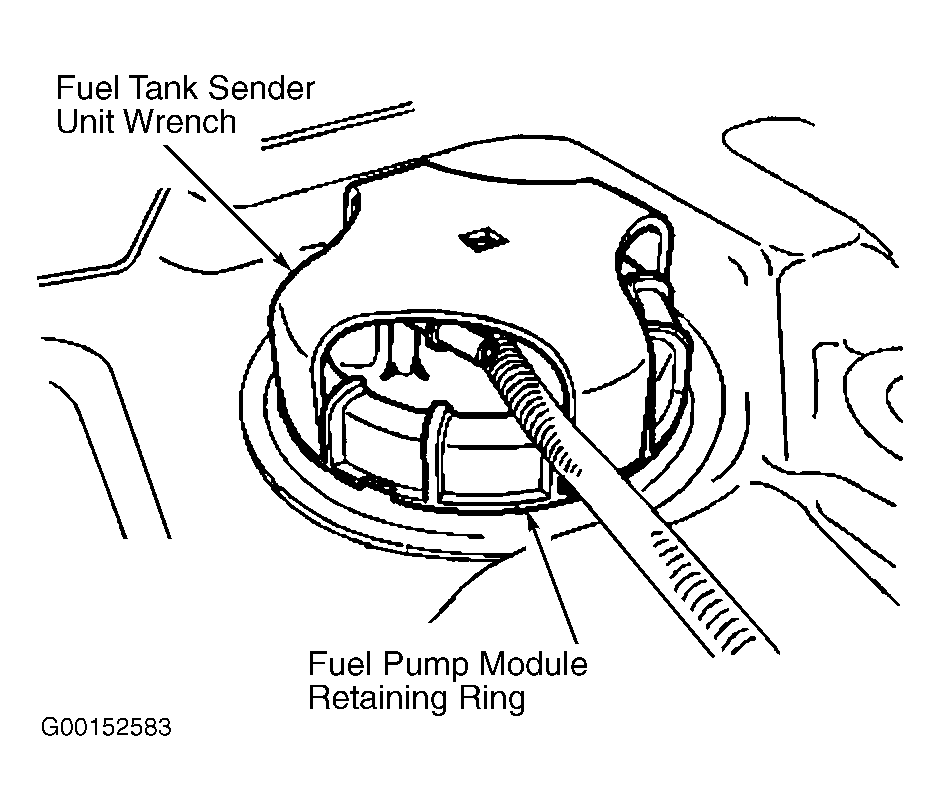 Fuel Tank Sender Unit Wrench

Fuel Pump Module Retaining Ring

G00152583