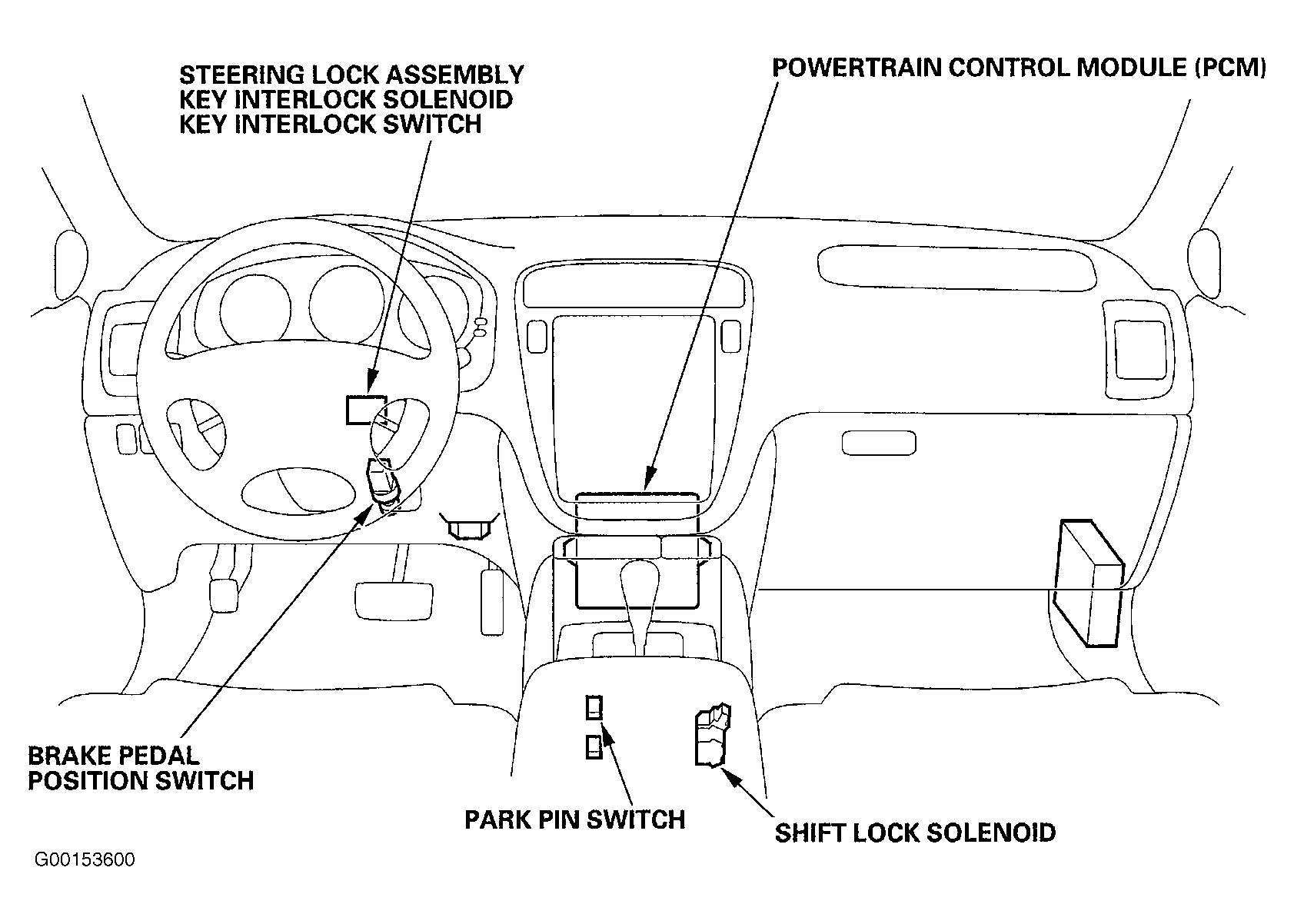 STEERING LOCK ASSEMBLY
KEY INTERLOCK SOLENOID
KEY INTERLOCK SWITCH

POWERTRAIN CONTROL MODULE (PCM)

BRAKE PEDAL
POSITION SWITCH

PARK PIN SWITCH

SHIFT LOCK SOLENOID

G00153600