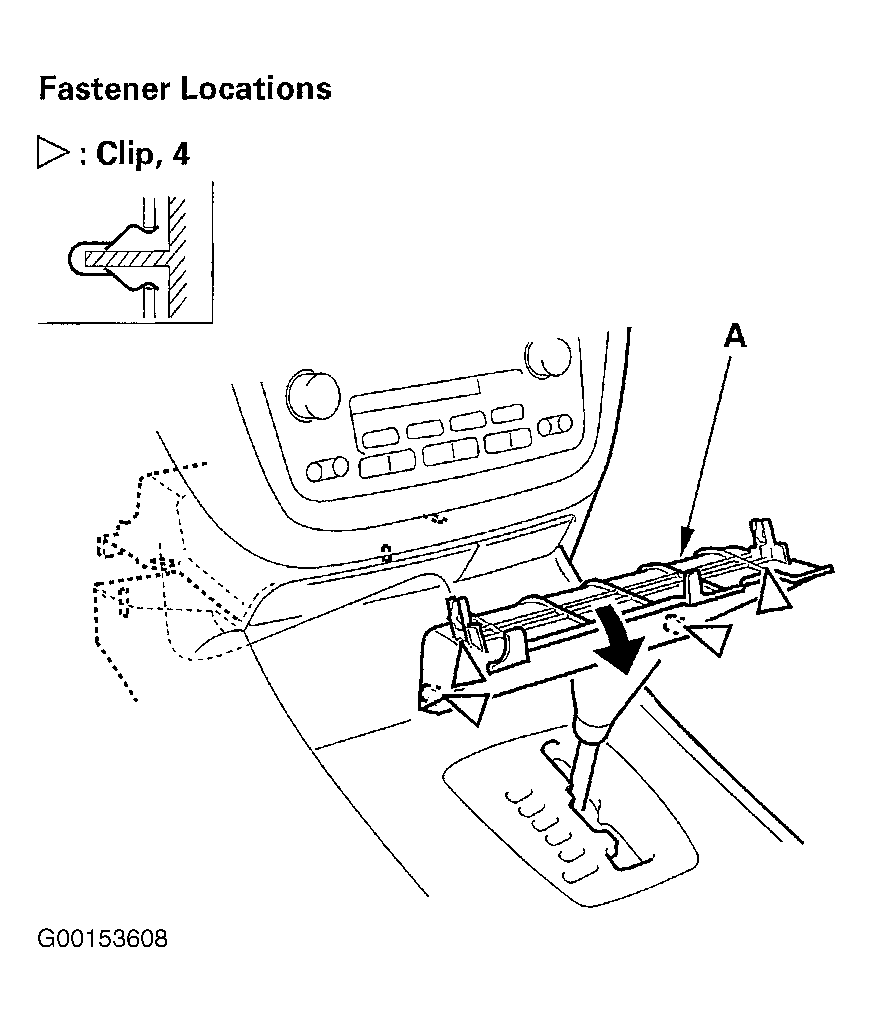 Fastener Locations

▷ : Clip, 4

A

G00153608