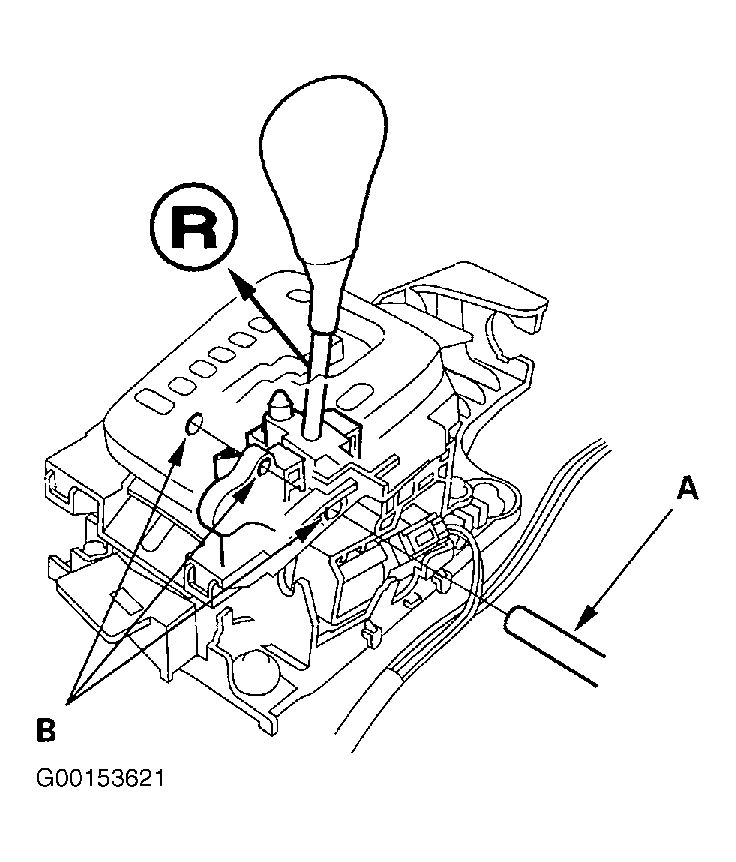 R

A

B

G00153621