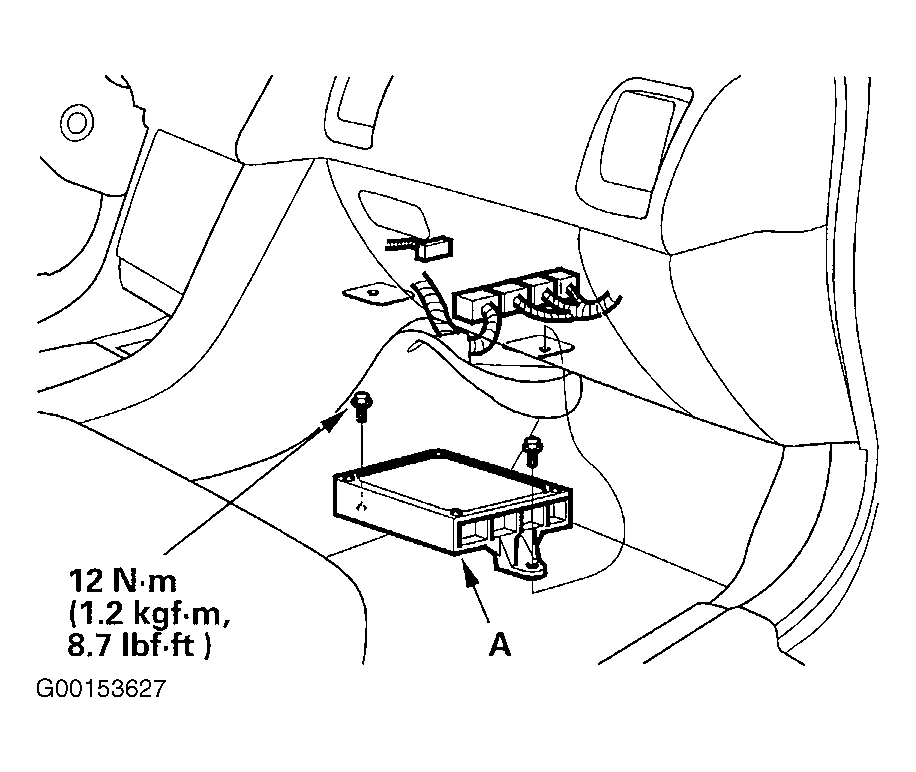 12 N·m
(1.2 kgf·m,
8.7 lbf·ft )

A

G00153627