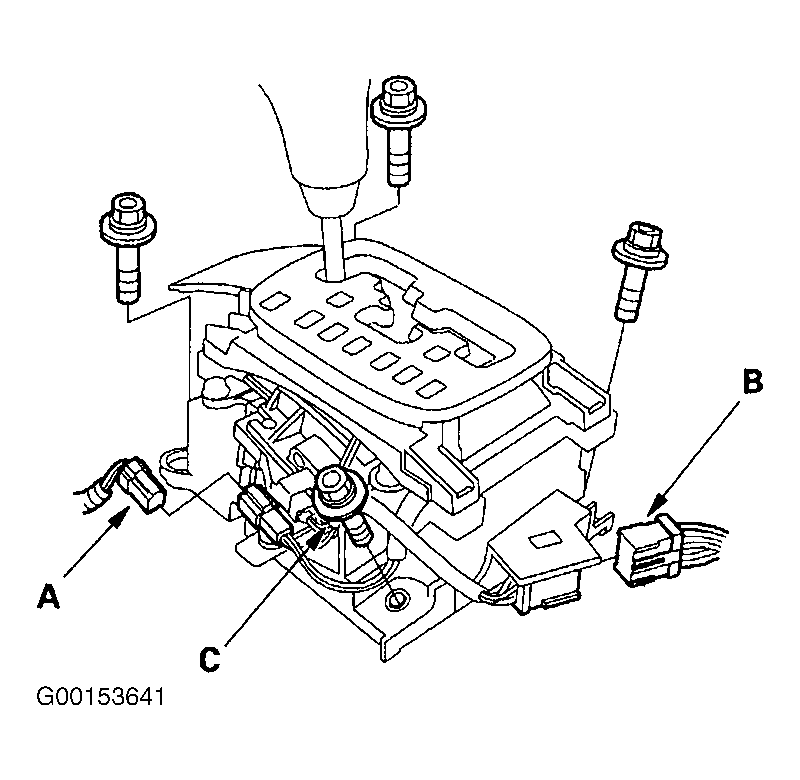 B
A
C
G00153641