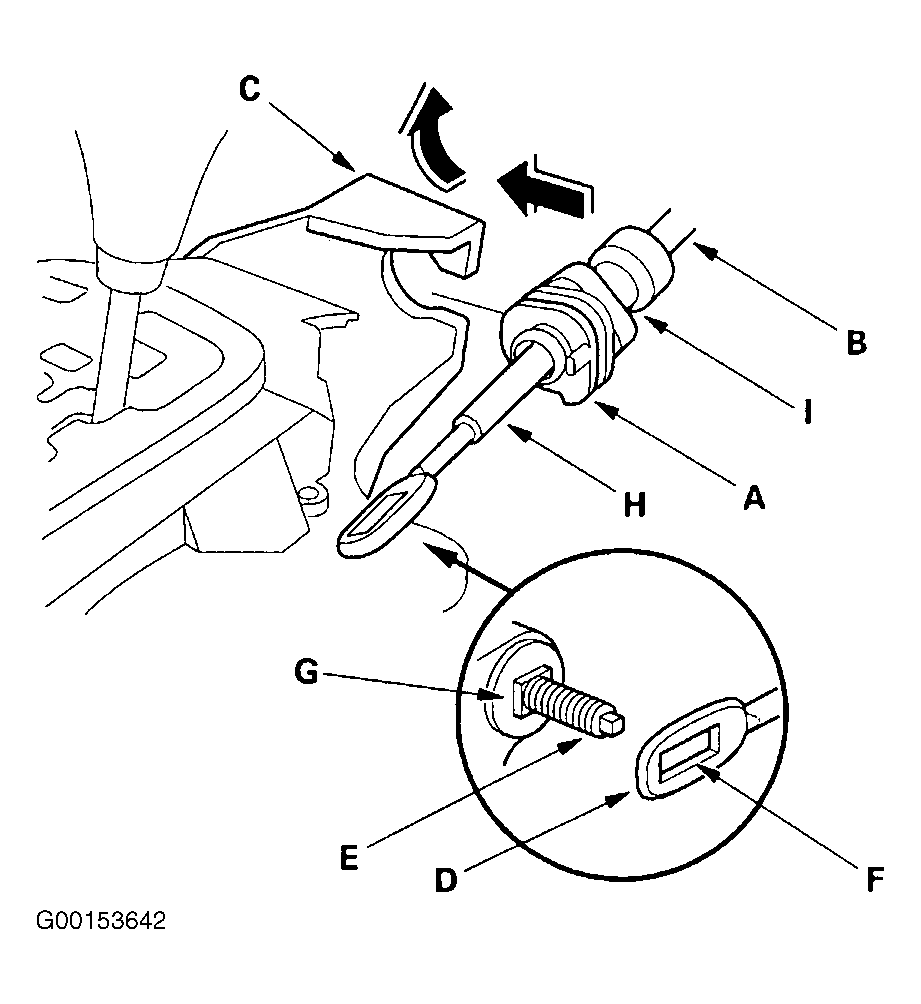 C
B
I
A
H
G
E
D
F
G00153642