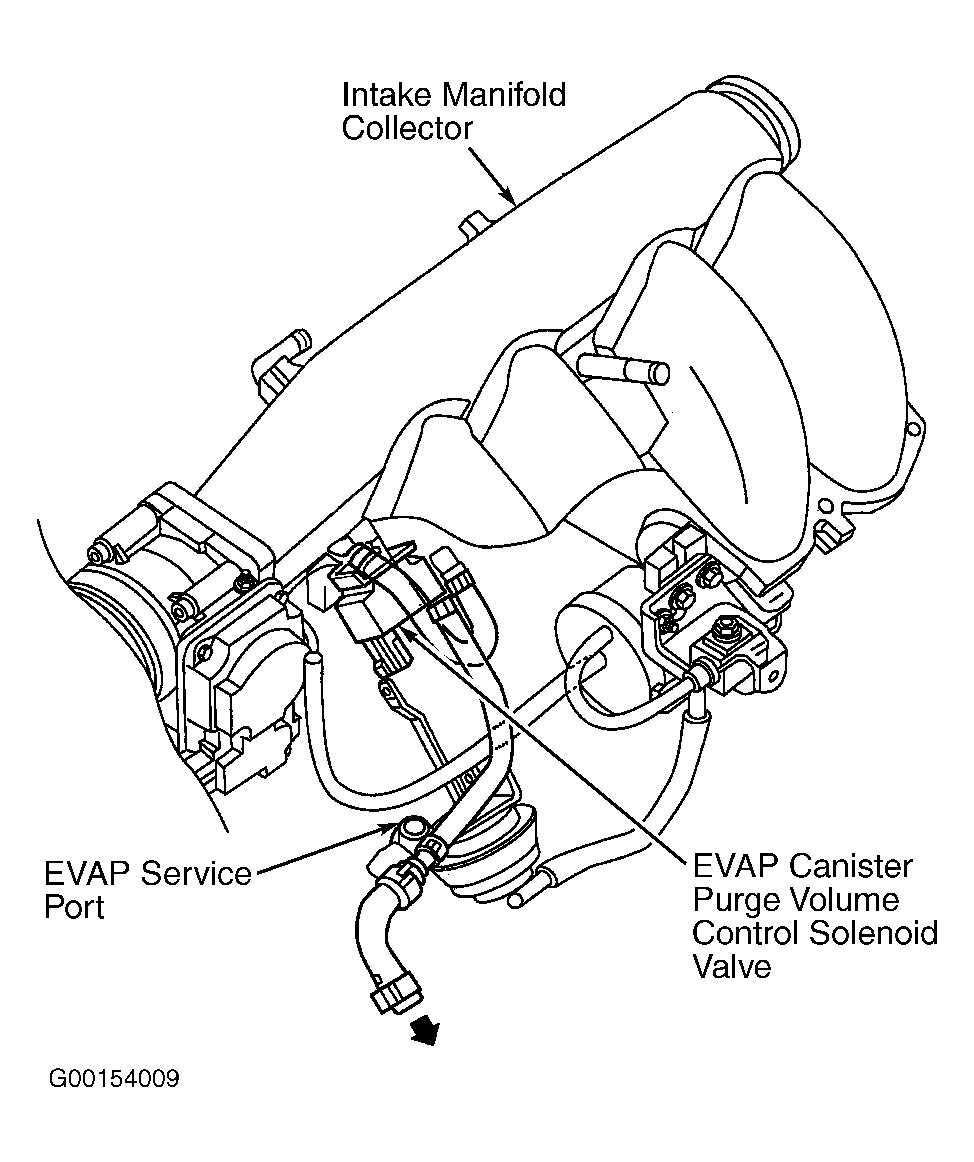 Intake Manifold Collector

EVAP Service Port

EVAP Canister Purge Volume Control Solenoid Valve

G00154009