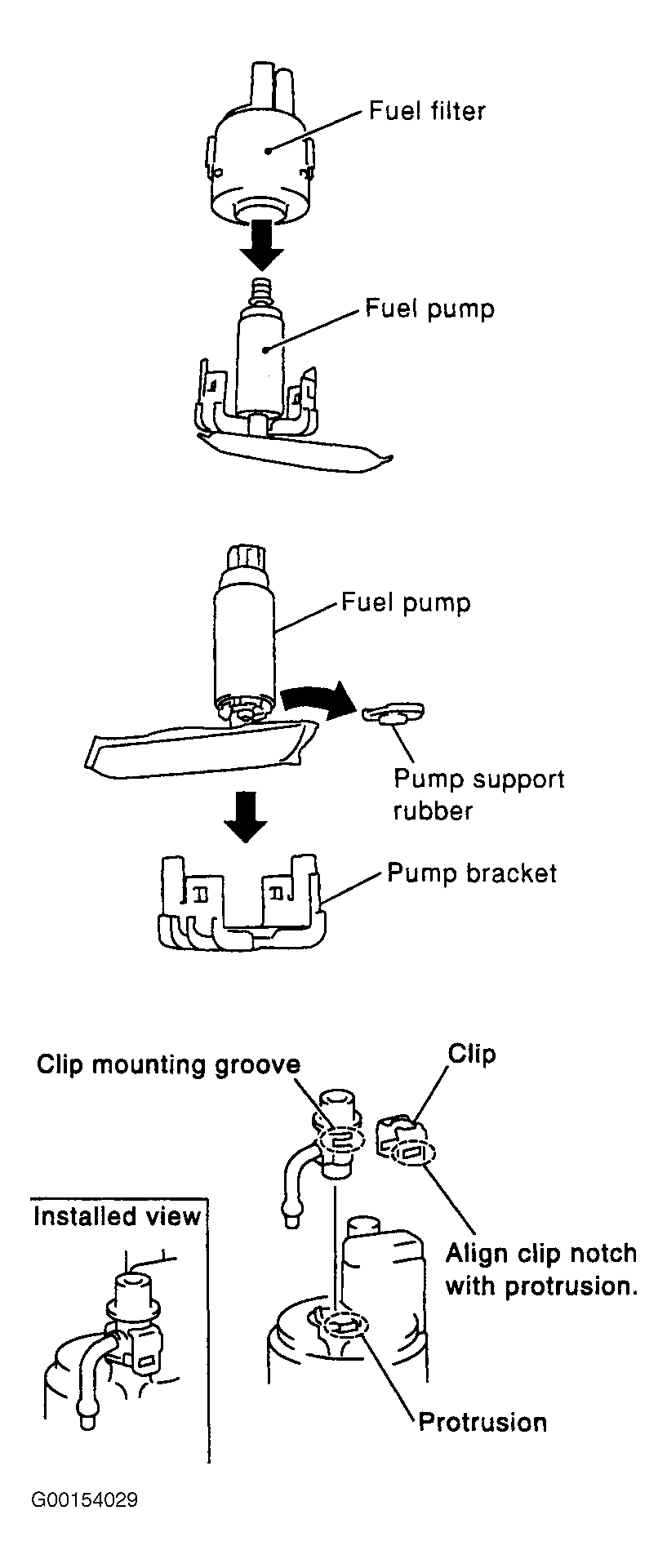 Fuel filter

Fuel pump

Fuel pump

Pump support rubber

Pump bracket

Clip mounting groove

Clip

Installed view

Align clip notch with protrusion.

Protrusion

G00154029