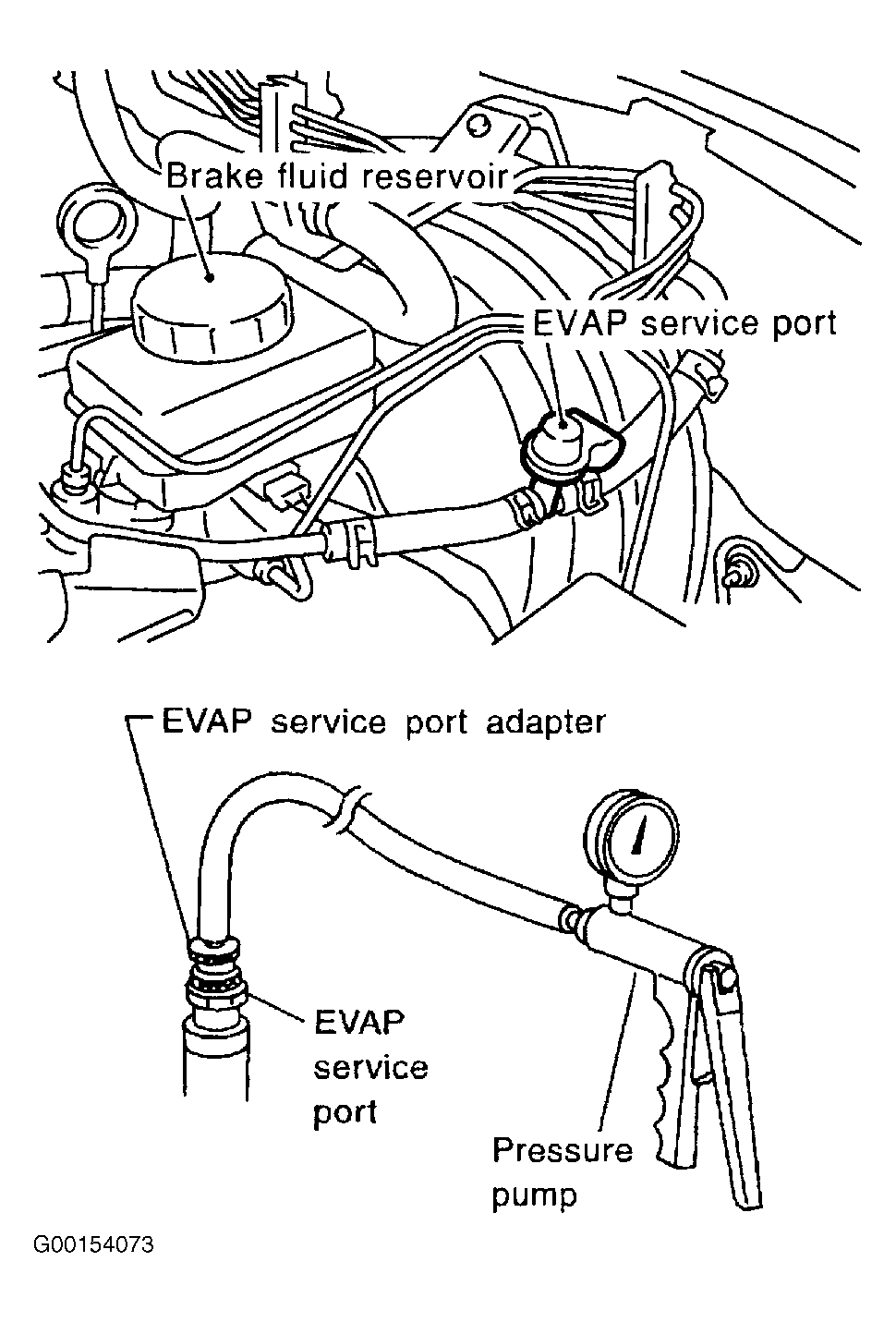 Brake fluid reservoir

EVAP service port

EVAP service port adapter

EVAP service port

Pressure pump

G00154073