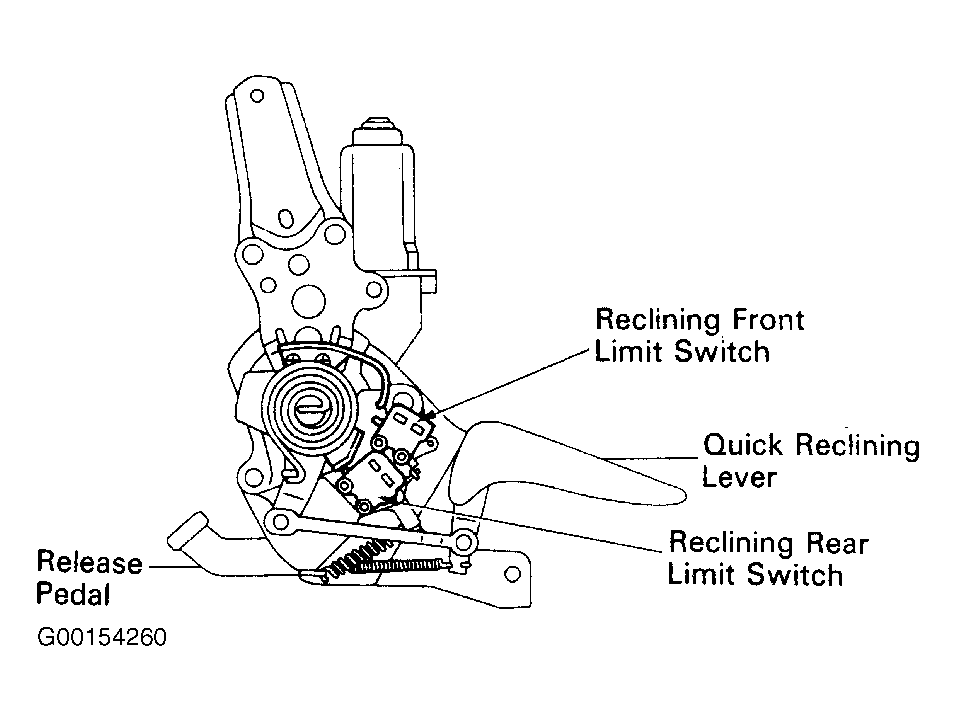 Reclining Front Limit Switch

Quick Reclining Lever

Reclining Rear Limit Switch

Release Pedal

G00154260