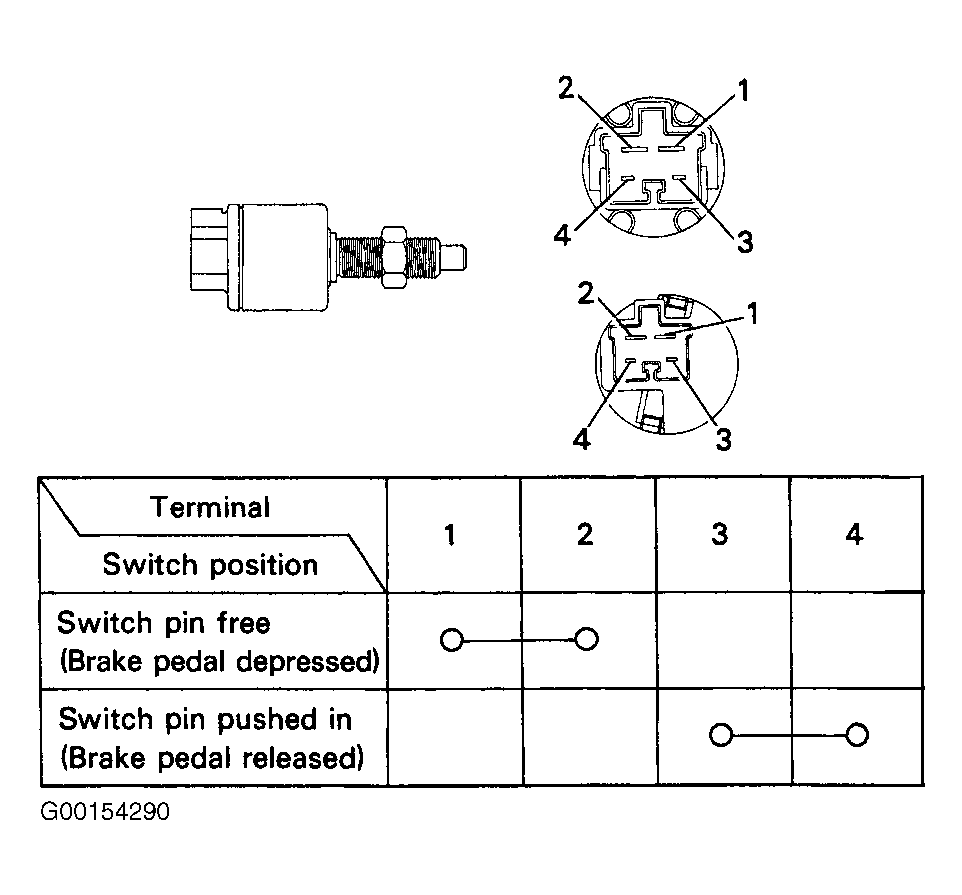 2
1
4
3

2
1
4
3

| Terminal / Switch position | 1 | 2 | 3 | 4 |
|---|---|---|---|---|
| Switch pin free (Brake pedal depressed) | ○ | ○ | | |
| Switch pin pushed in (Brake pedal released) | | | ○ | ○ |

G00154290