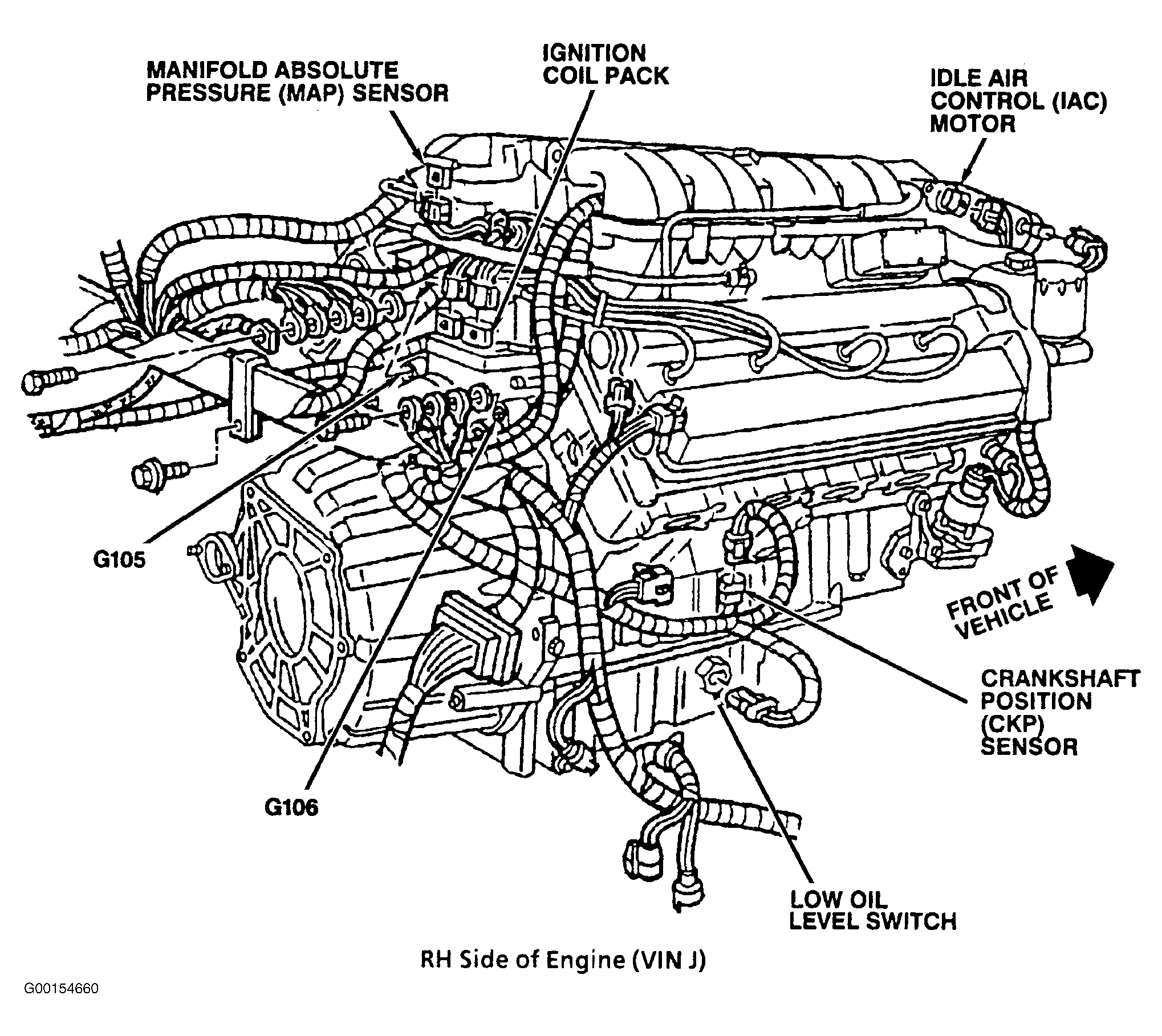 MANIFOLD ABSOLUTE PRESSURE (MAP) SENSOR

IGNITION COIL PACK

IDLE AIR CONTROL (IAC) MOTOR

G105

FRONT OF VEHICLE

CRANKSHAFT POSITION (CKP) SENSOR

G106

LOW OIL LEVEL SWITCH

RH Side of Engine (VIN J)

G00154660