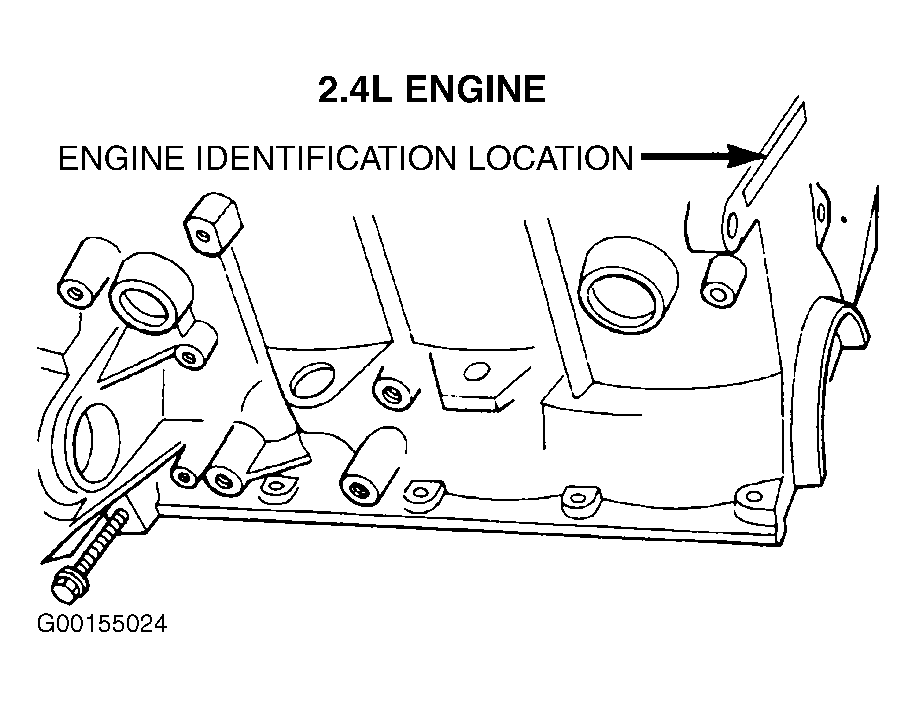 2.4L ENGINE

ENGINE IDENTIFICATION LOCATION

G00155024