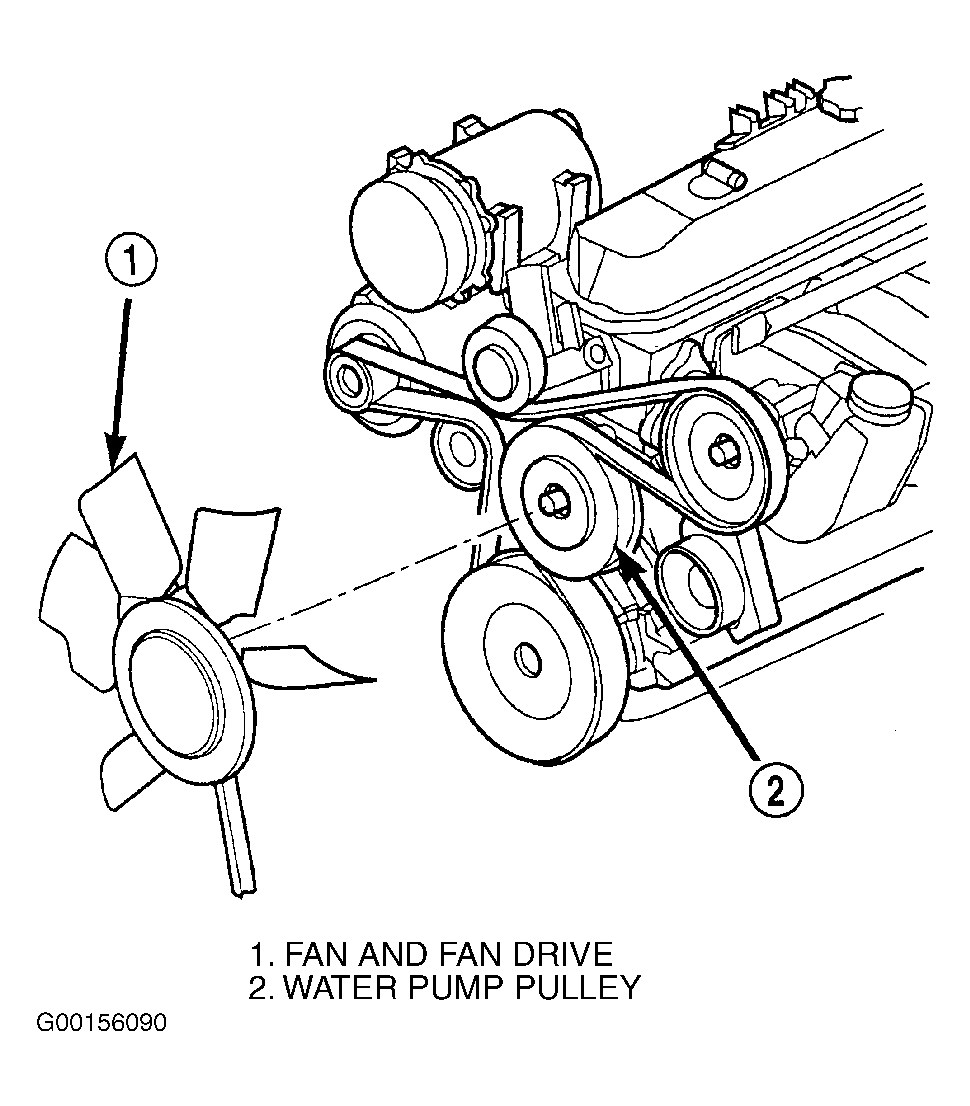 1

2

1. FAN AND FAN DRIVE
2. WATER PUMP PULLEY

G00156090