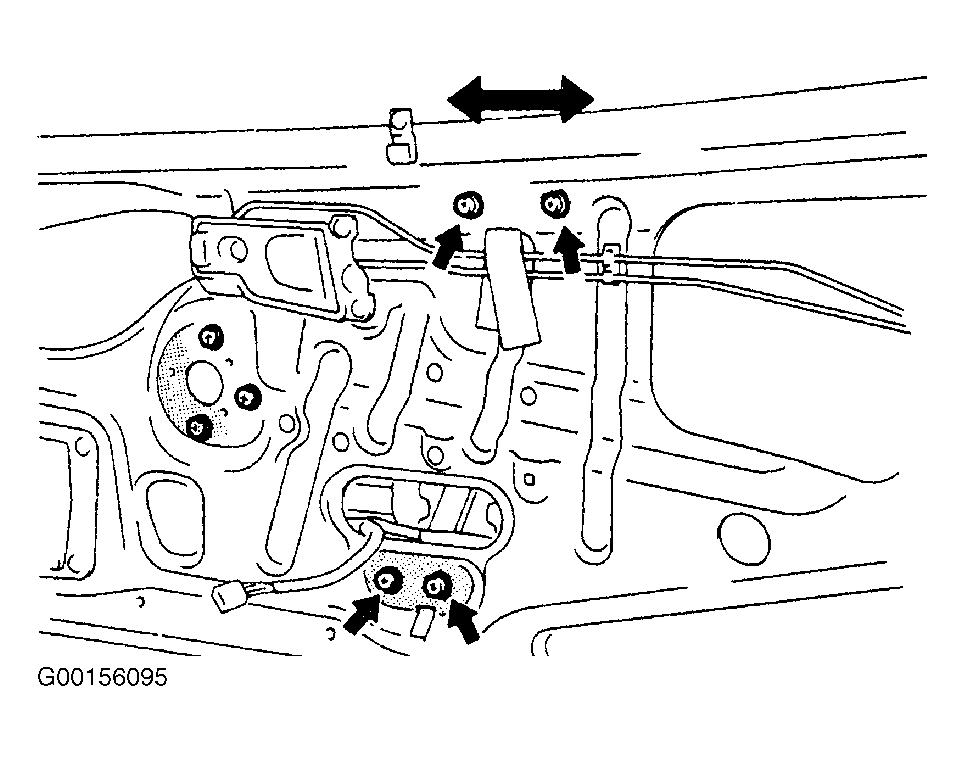 G00156095