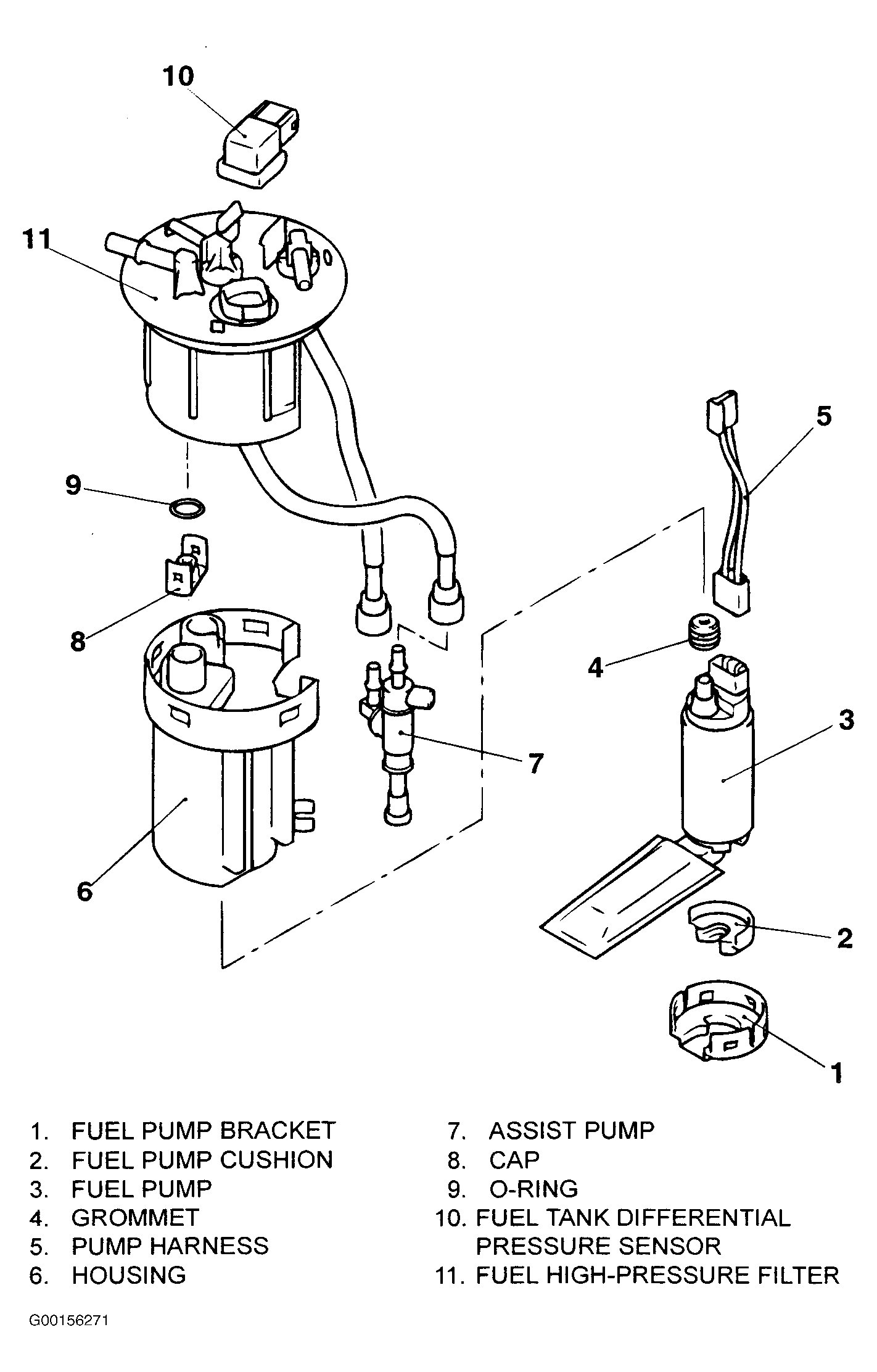 10

11

5

9

8

4

3

7

6

2

1

1. FUEL PUMP BRACKET
2. FUEL PUMP CUSHION
3. FUEL PUMP
4. GROMMET
5. PUMP HARNESS
6. HOUSING

7. ASSIST PUMP
8. CAP
9. O-RING
10. FUEL TANK DIFFERENTIAL PRESSURE SENSOR
11. FUEL HIGH-PRESSURE FILTER

G00156271