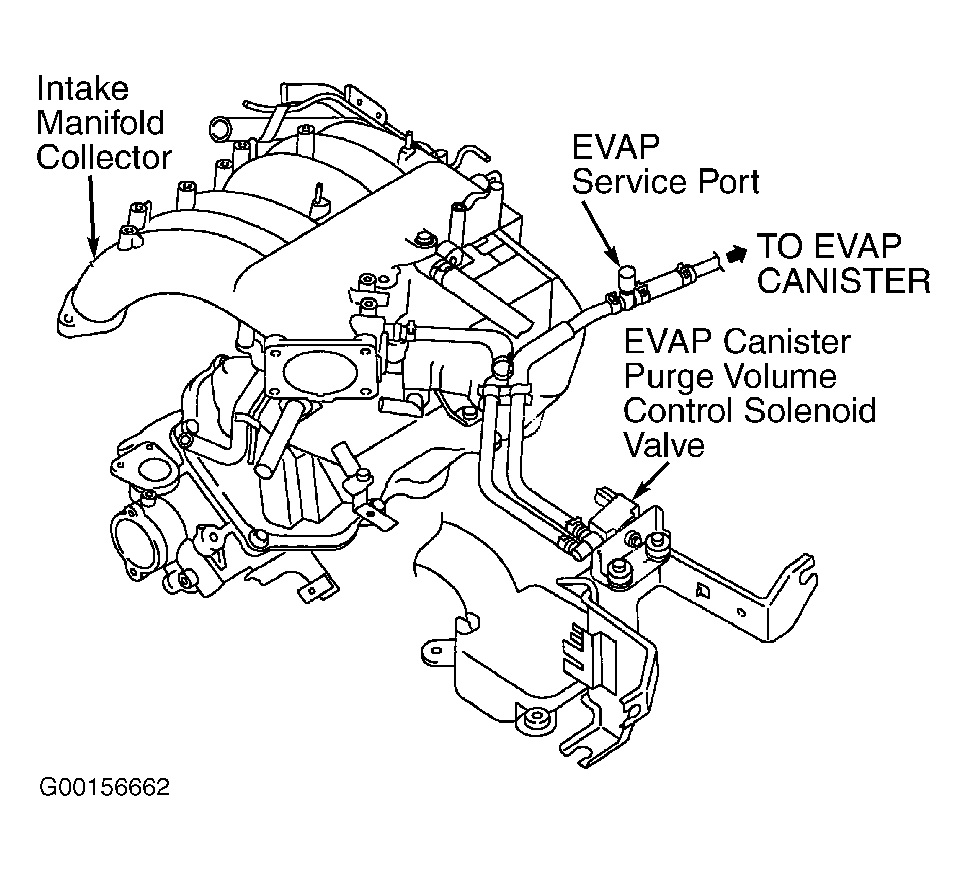 Intake Manifold Collector

EVAP Service Port

TO EVAP CANISTER

EVAP Canister Purge Volume Control Solenoid Valve

G00156662