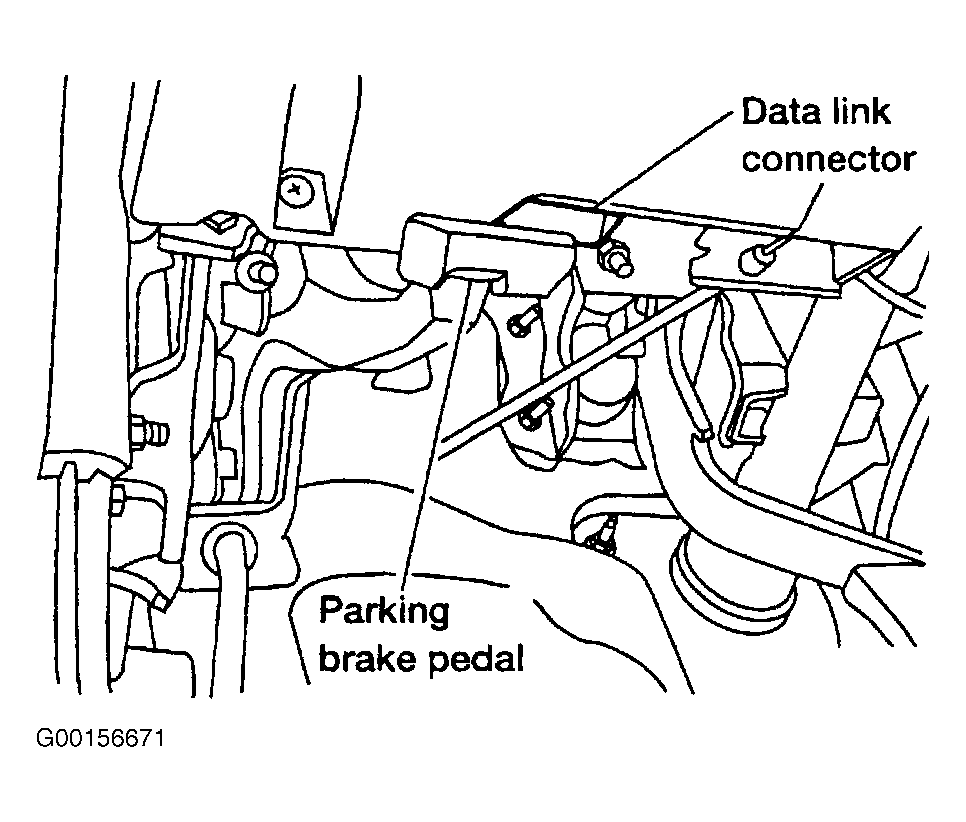 Data link connector

Parking brake pedal

G00156671