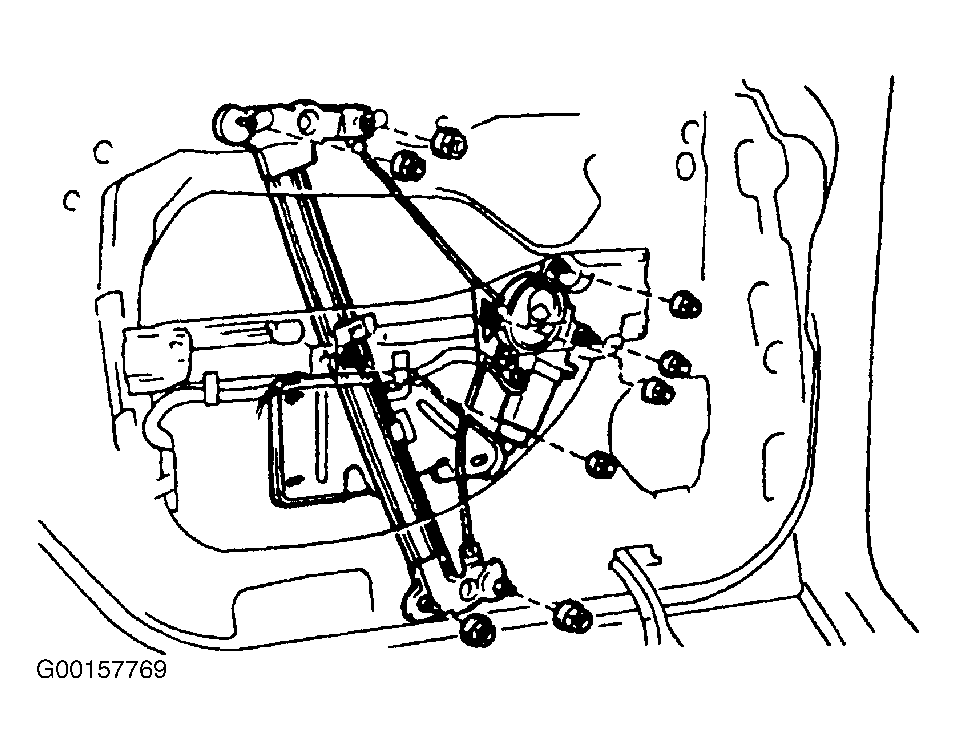 G00157769