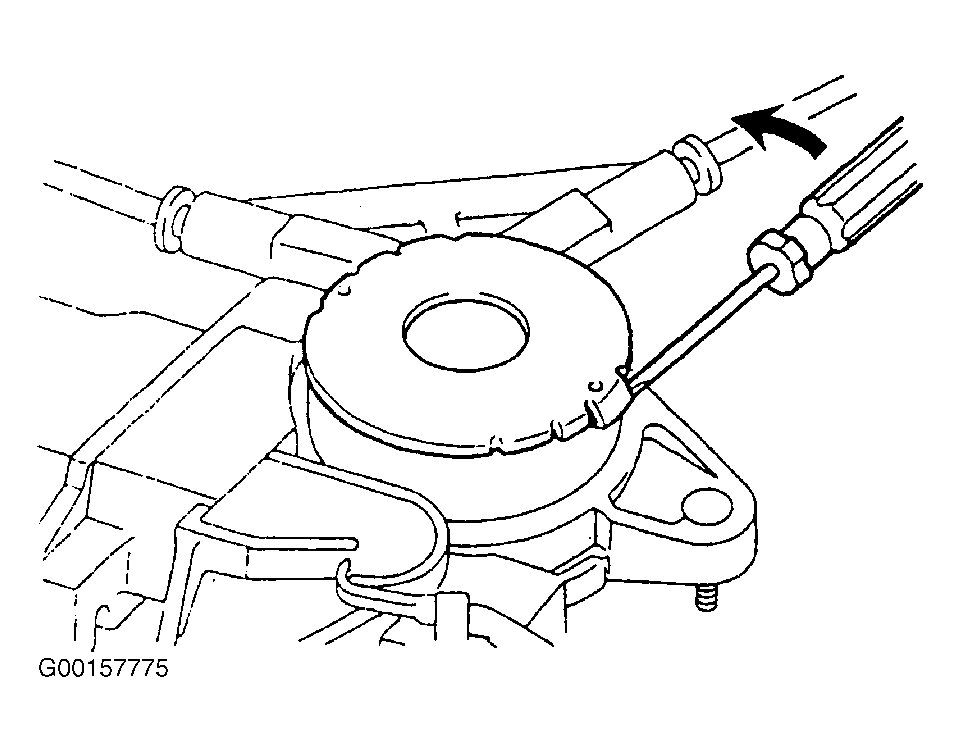 G00157775