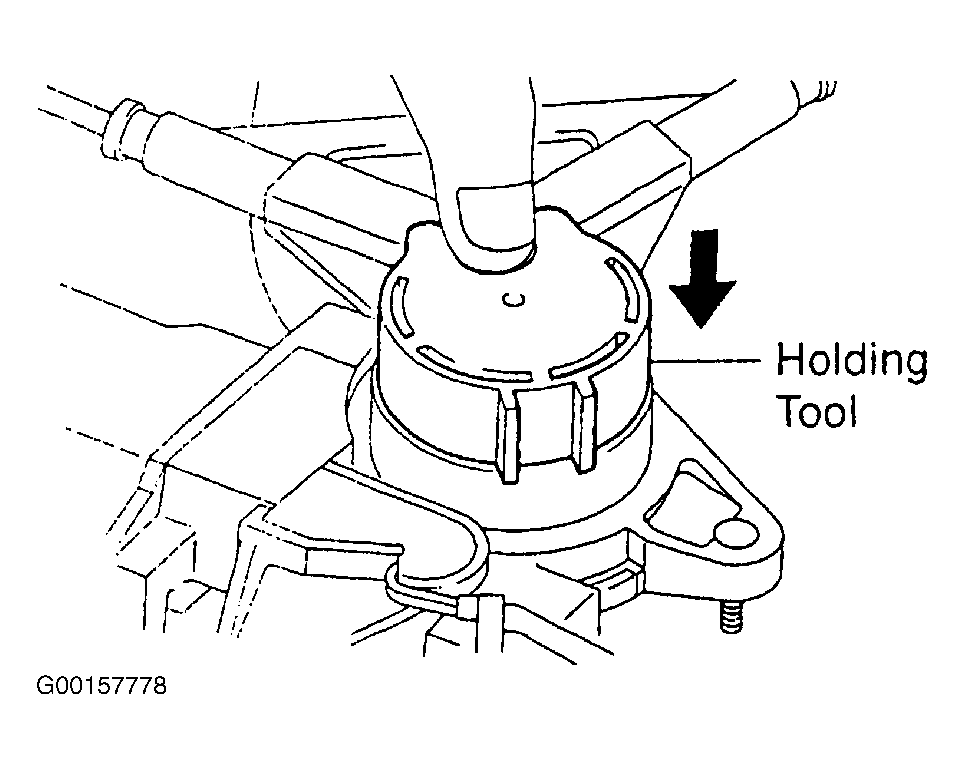 Holding Tool

G00157778